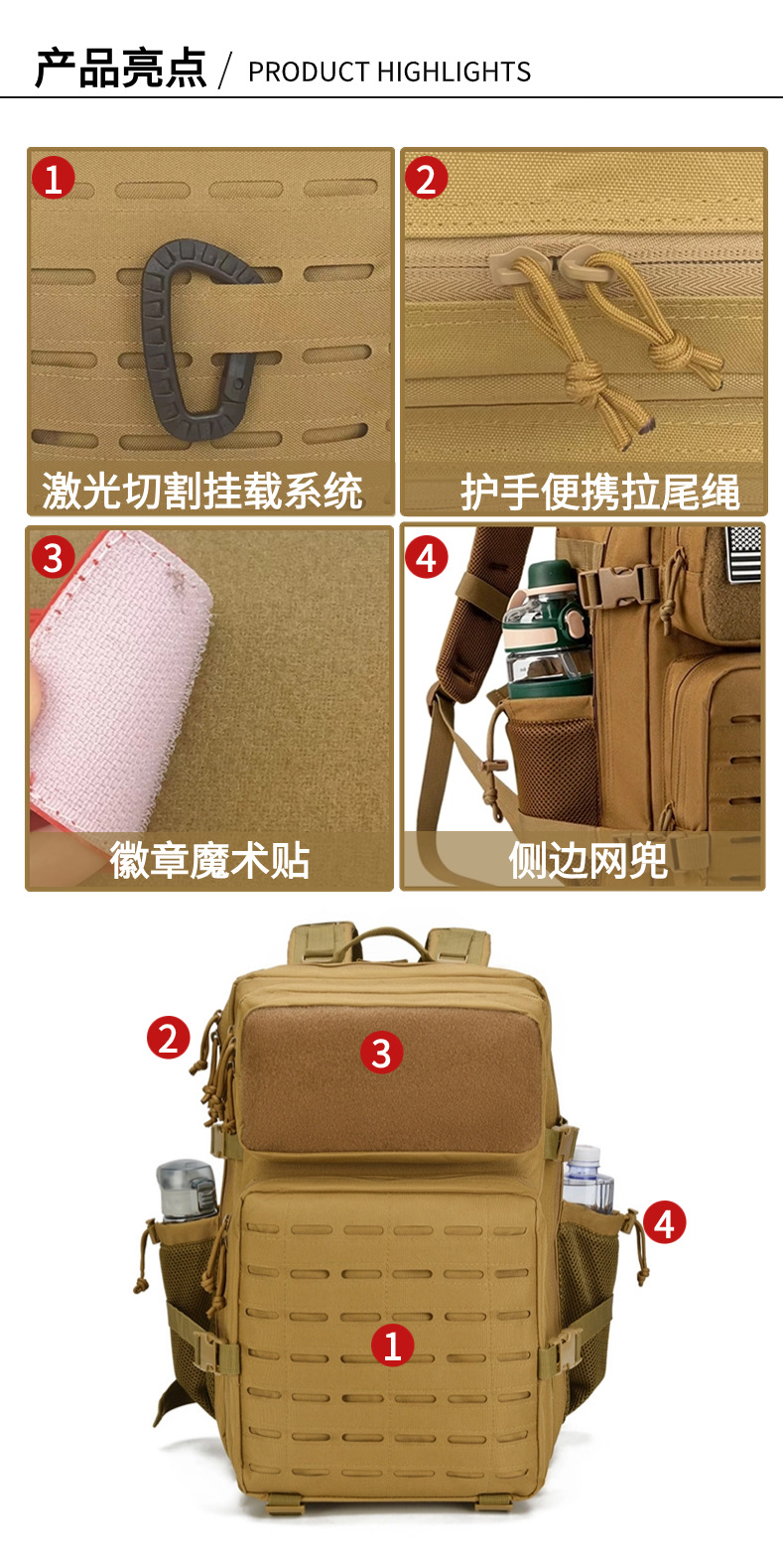 产品亮点 / PRODUCT HIGHLIGHTS

1
激光切割挂载系统

2
护手便携拉尾绳

3
徽章魔术贴

4
侧边网兜

2
3
4
1