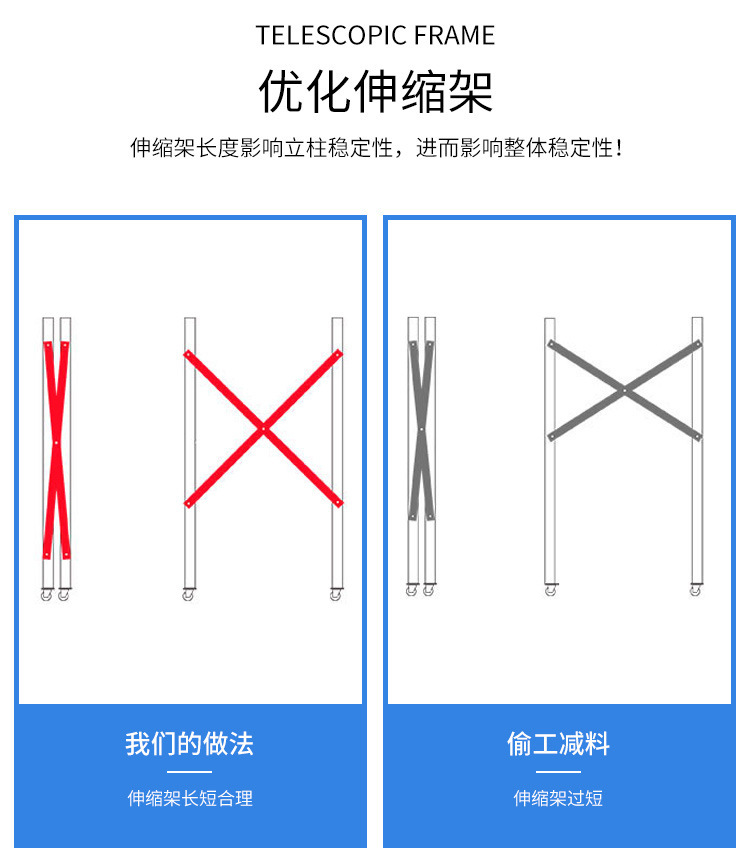 TELESCOPIC FRAME

优化伸缩架

伸缩架长度影响立柱稳定性，进而影响整体稳定性！

我们的做法

伸缩架长短合理

偷工减料

伸缩架过短