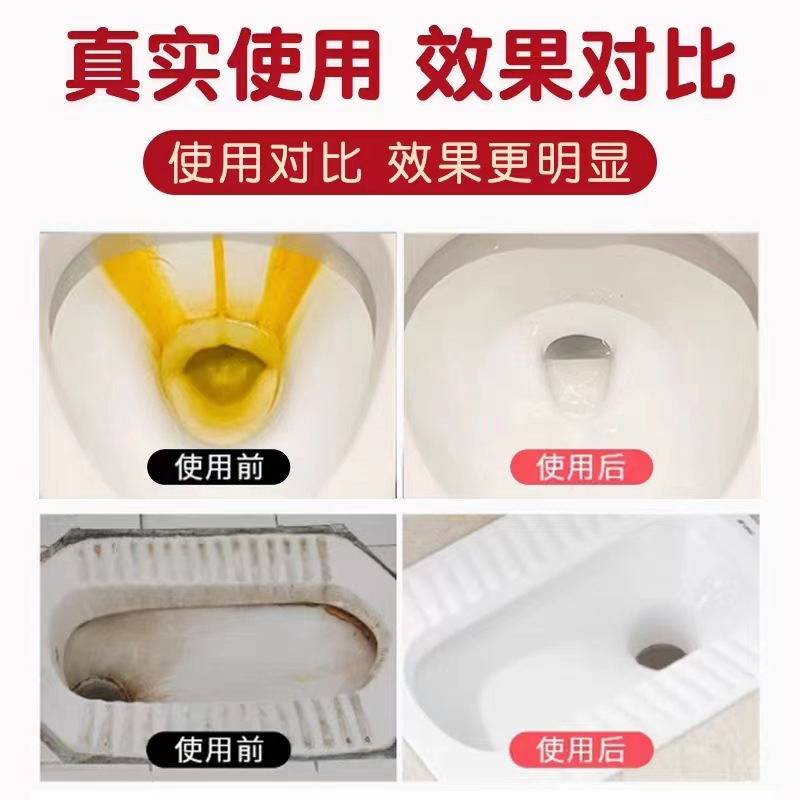 真实使用 效果对比

使用对比 效果更明显

使用前

使用后

使用前

使用后