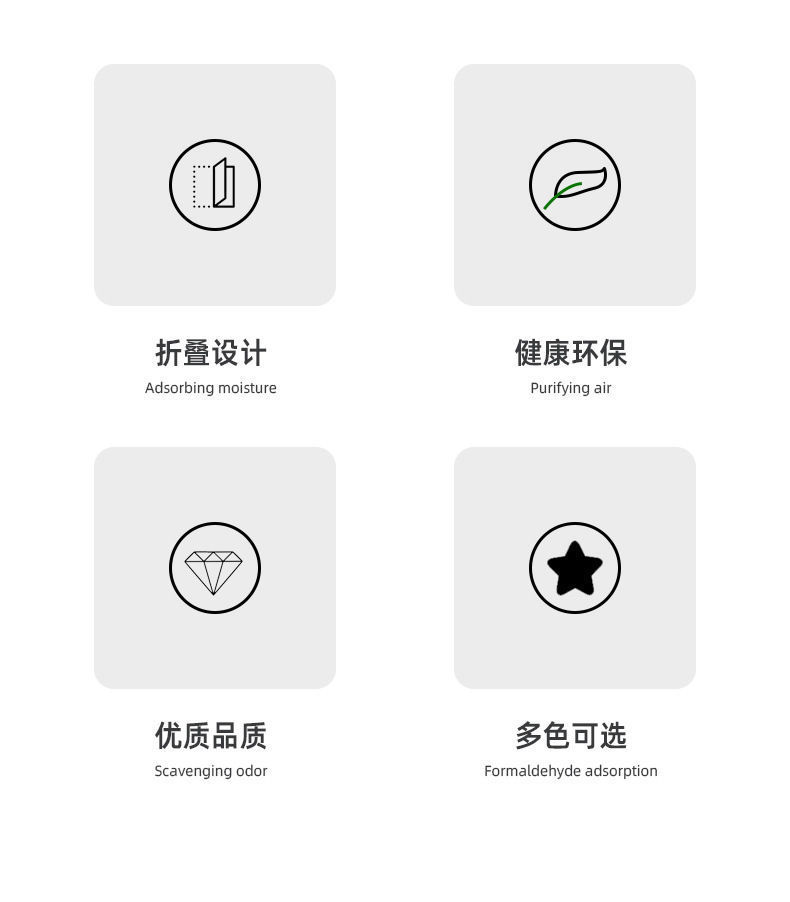 折叠设计
Adsorbing moisture

健康环保
Purifying air

优质品质
Scavenging odor

多色可选
Formaldehyde adsorption