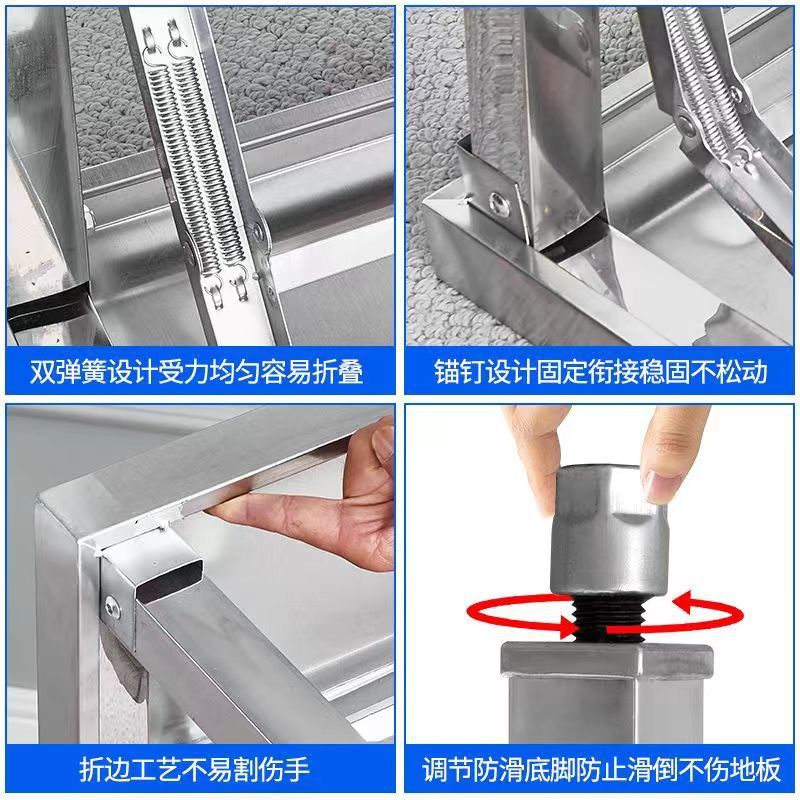 双弹簧设计受力均匀容易折叠

锚钉设计固定衔接稳固不松动

折边工艺不易割伤手

调节防滑底脚防止滑倒不伤地板