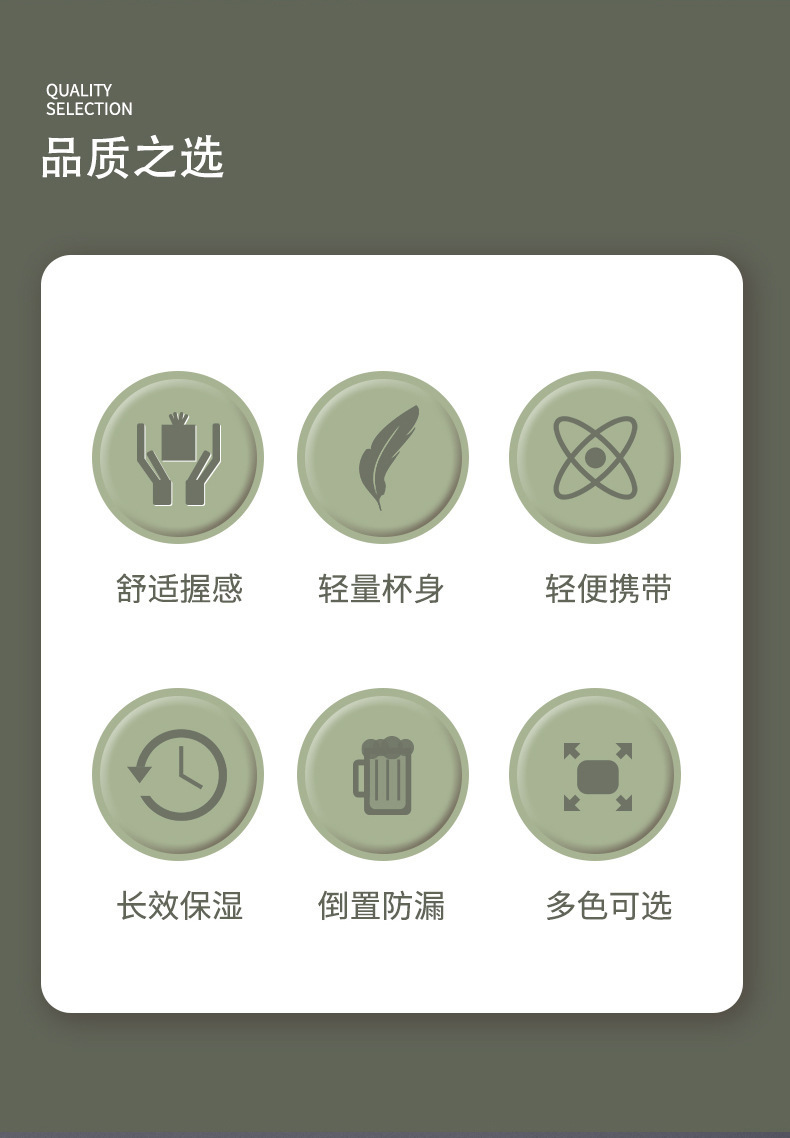 QUALITY
SELECTION
品质之选

舒适握感

轻量杯身

轻便携带

长效保湿

倒置防漏

多色可选