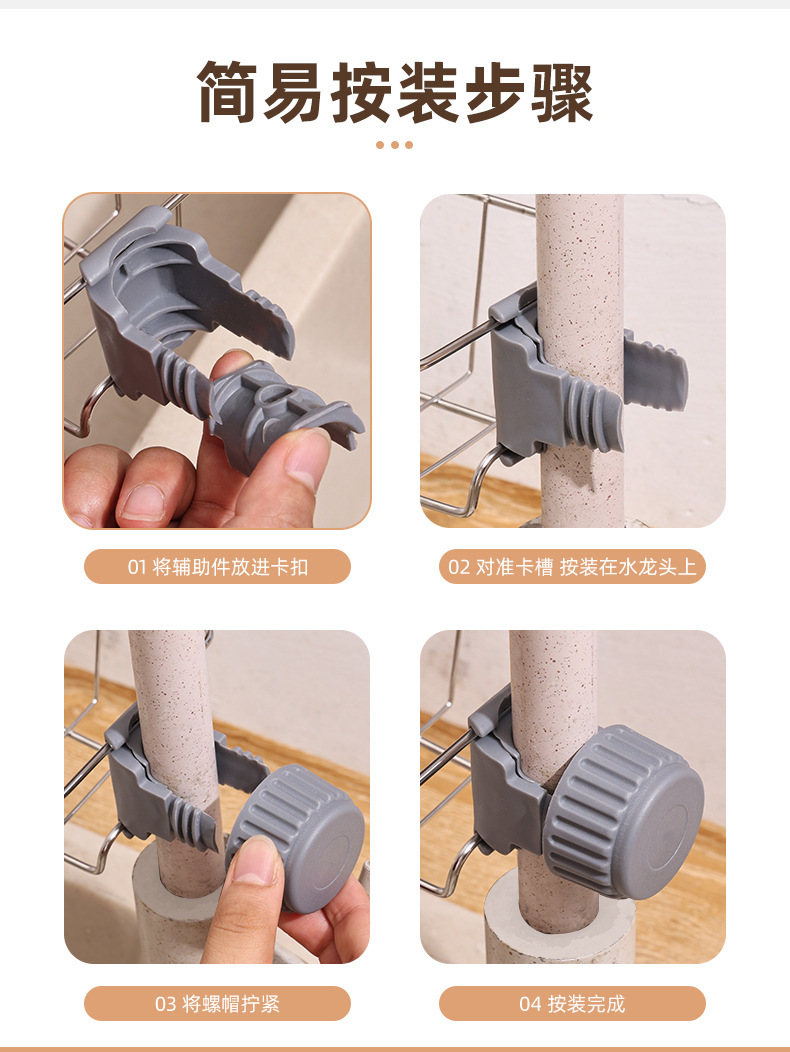 简易按装步骤

01 将辅助件放进卡扣

02 对准卡槽 按装在水龙头上

03 将螺帽拧紧

04 按装完成