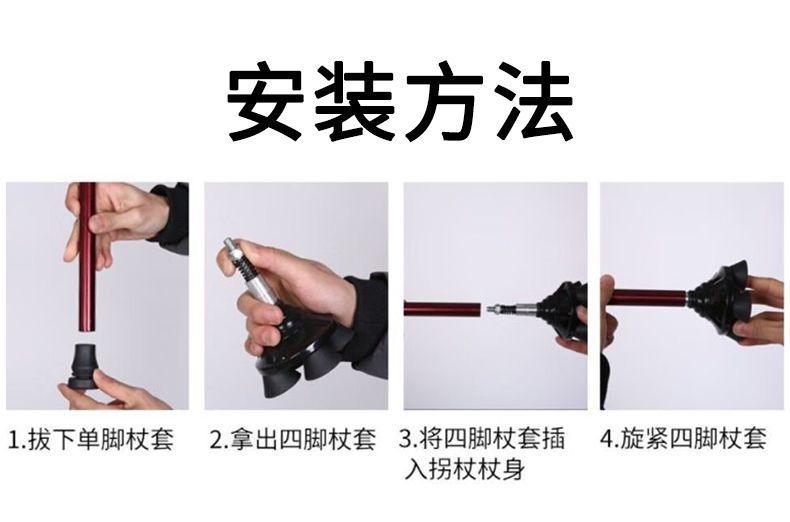 安装方法

1.拔下单脚杖套

2.拿出四脚杖套

3.将四脚杖套插入拐杖杖身

4.旋紧四脚杖套