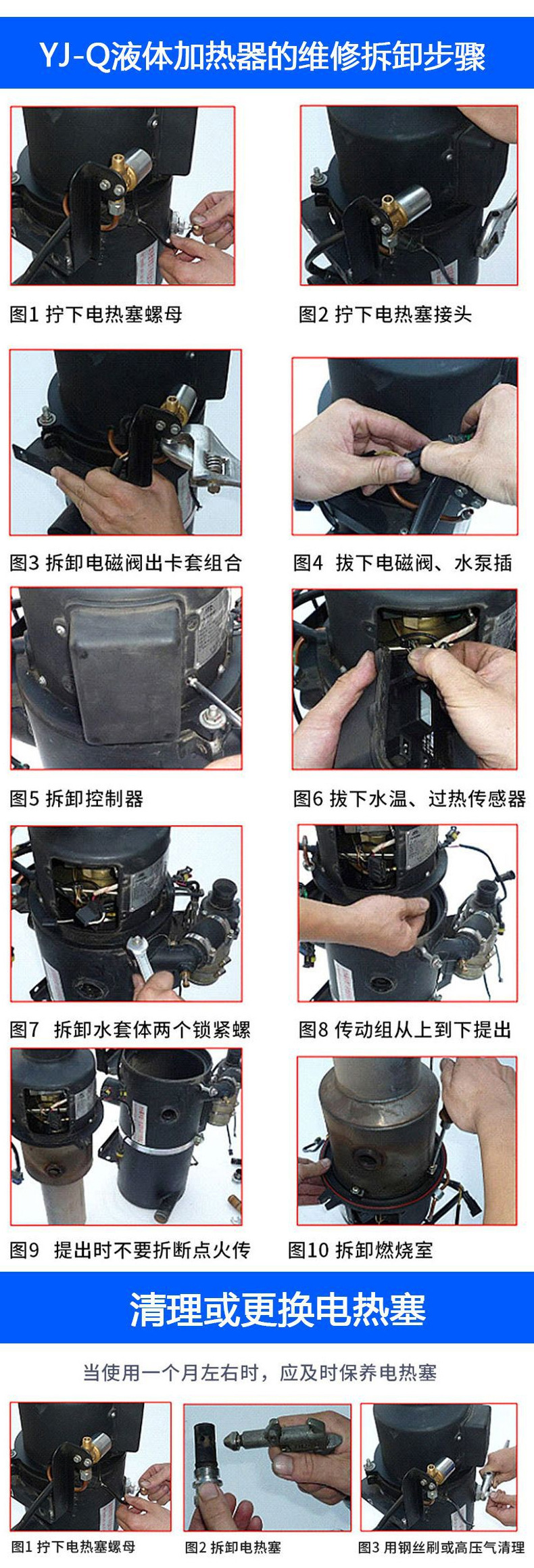 YJ-Q液体加热器的维修拆卸步骤

图1 拧下电热塞螺母

图2 拧下电热塞接头

图3 拆卸电磁阀出卡套组合

图4 拔下电磁阀、水泵插

图5 拆卸控制器

图6 拔下水温、过热传感器

图7 拆卸水套体两个锁紧螺

图8 传动组从上到下提出

图9 提出时不要折断点火传

图10 拆卸燃烧室

清理或更换电热塞

当使用一个月左右时，应及时保养电热塞

图1 拧下电热塞螺母

图2 拆卸电热塞

图3 用钢丝刷或高压气清理