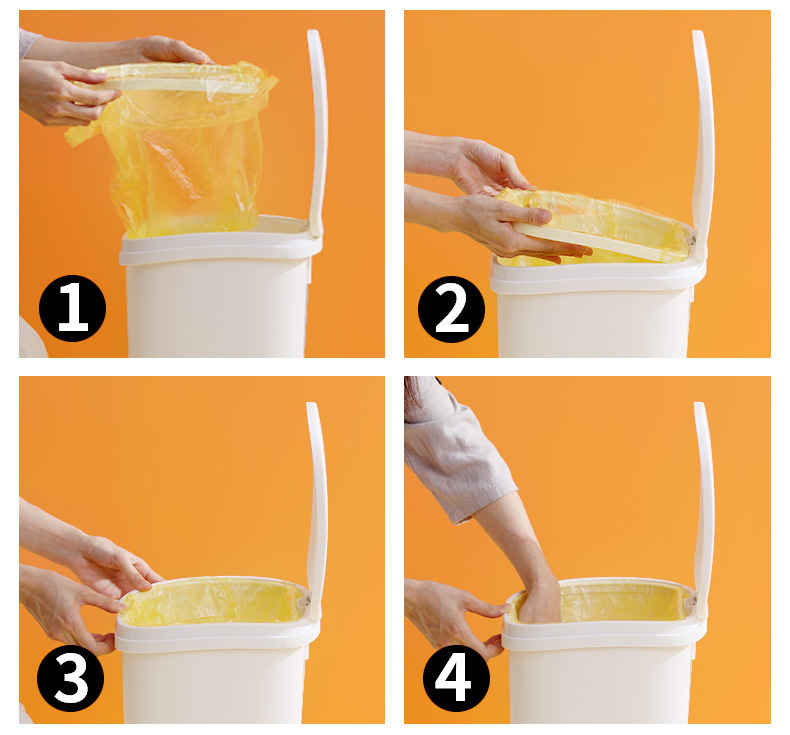 1

2

3

4