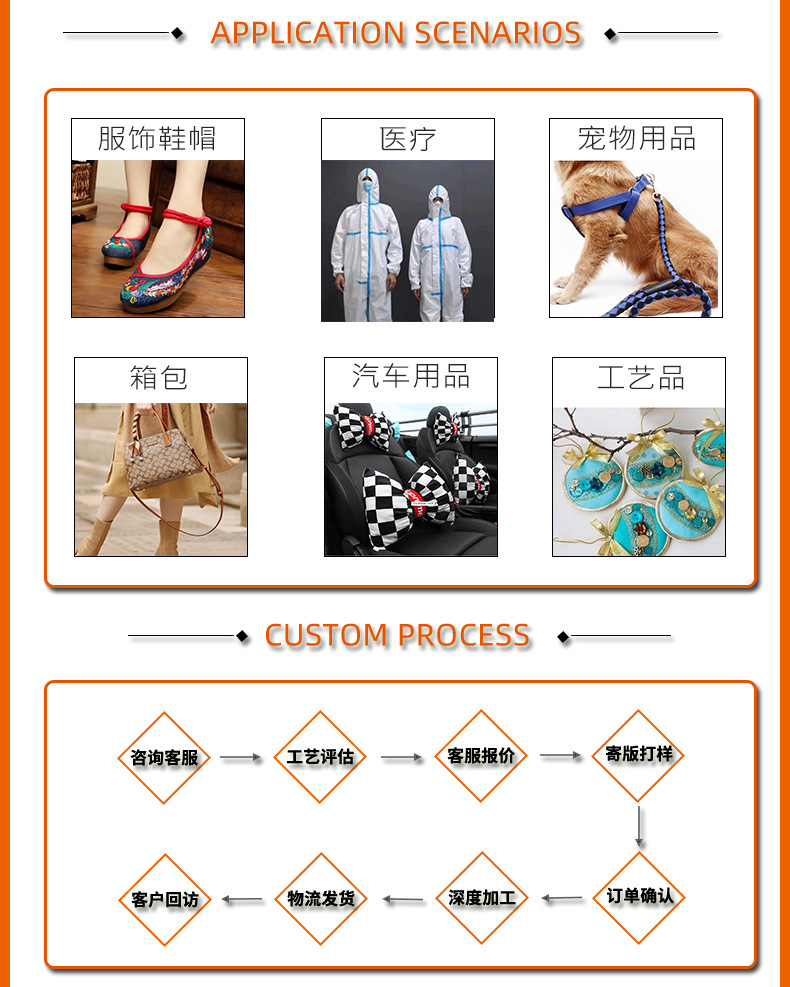 APPLICATION SCENARIOS

服饰鞋帽

医疗

宠物用品

箱包

汽车用品

工艺品

CUSTOM PROCESS

咨询客服

工艺评估

客服报价

寄版打样

订单确认

深度加工

物流发货

客户回访