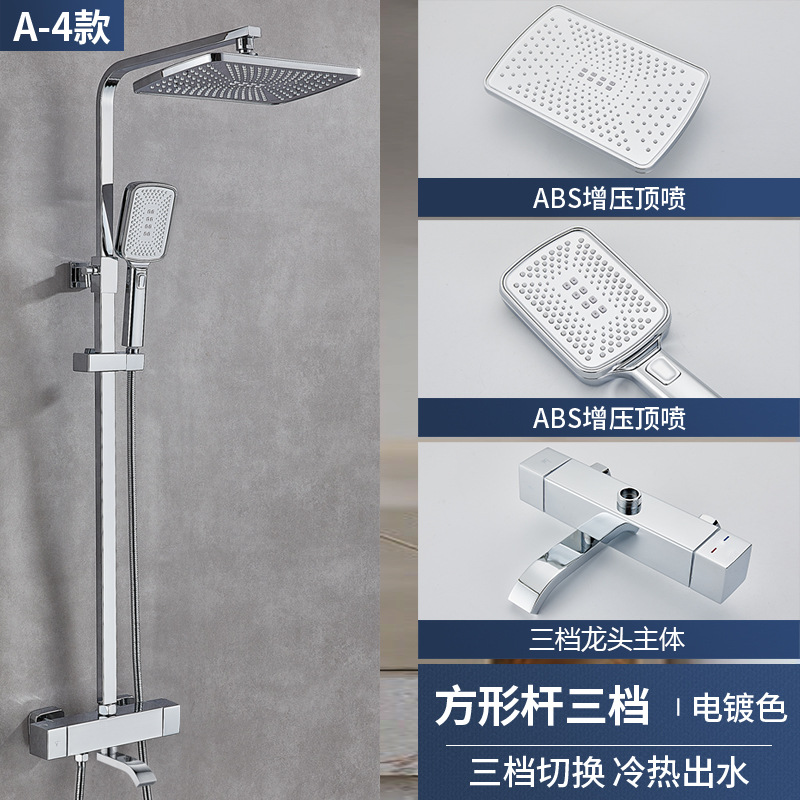 A-4款

ABS增压顶喷

ABS增压顶喷

三档龙头主体

方形杆三档 | 电镀色

三档切换 冷热出水