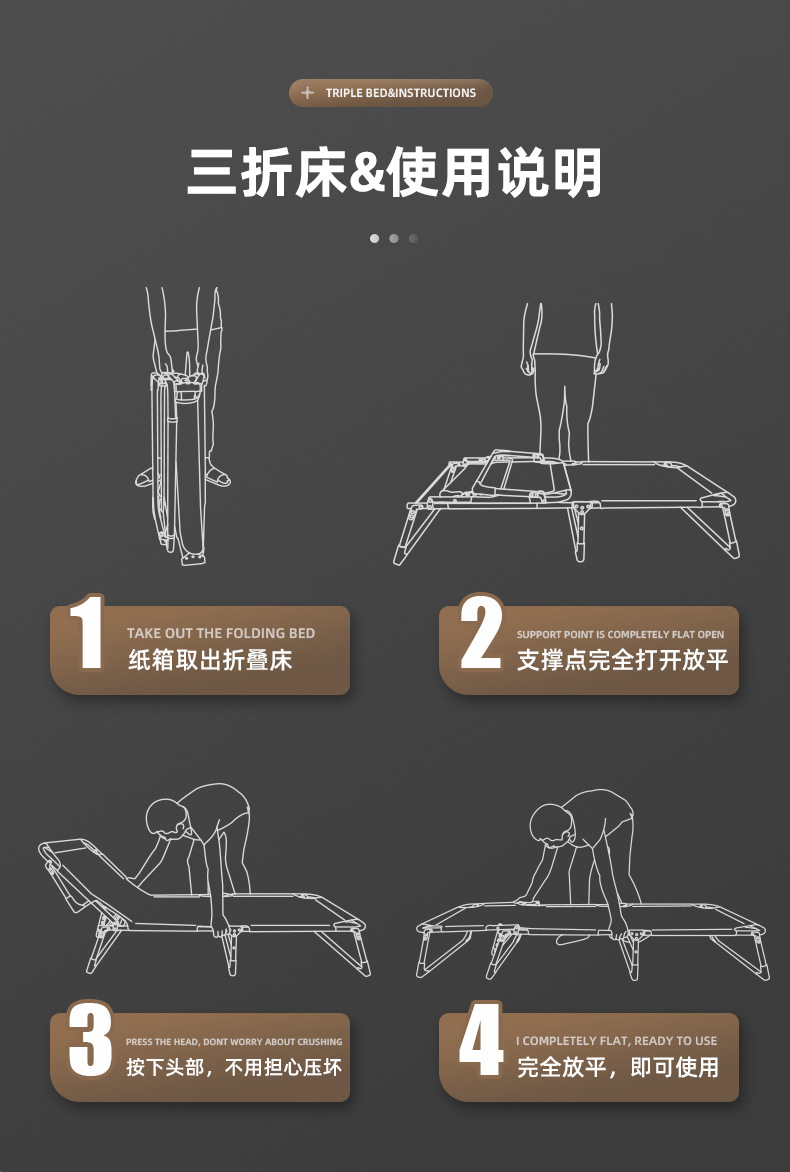 TRIPLE BED&INSTRUCTIONS

三折床&使用说明

1
TAKE OUT THE FOLDING BED
纸箱取出折叠床

2
SUPPORT POINT IS COMPLETELY FLAT OPEN
支撑点完全打开放平

3
PRESS THE HEAD, DONT WORRY ABOUT CRUSHING
按下头部，不用担心压坏

4
I COMPLETELY FLAT, READY TO USE
完全放平，即可使用