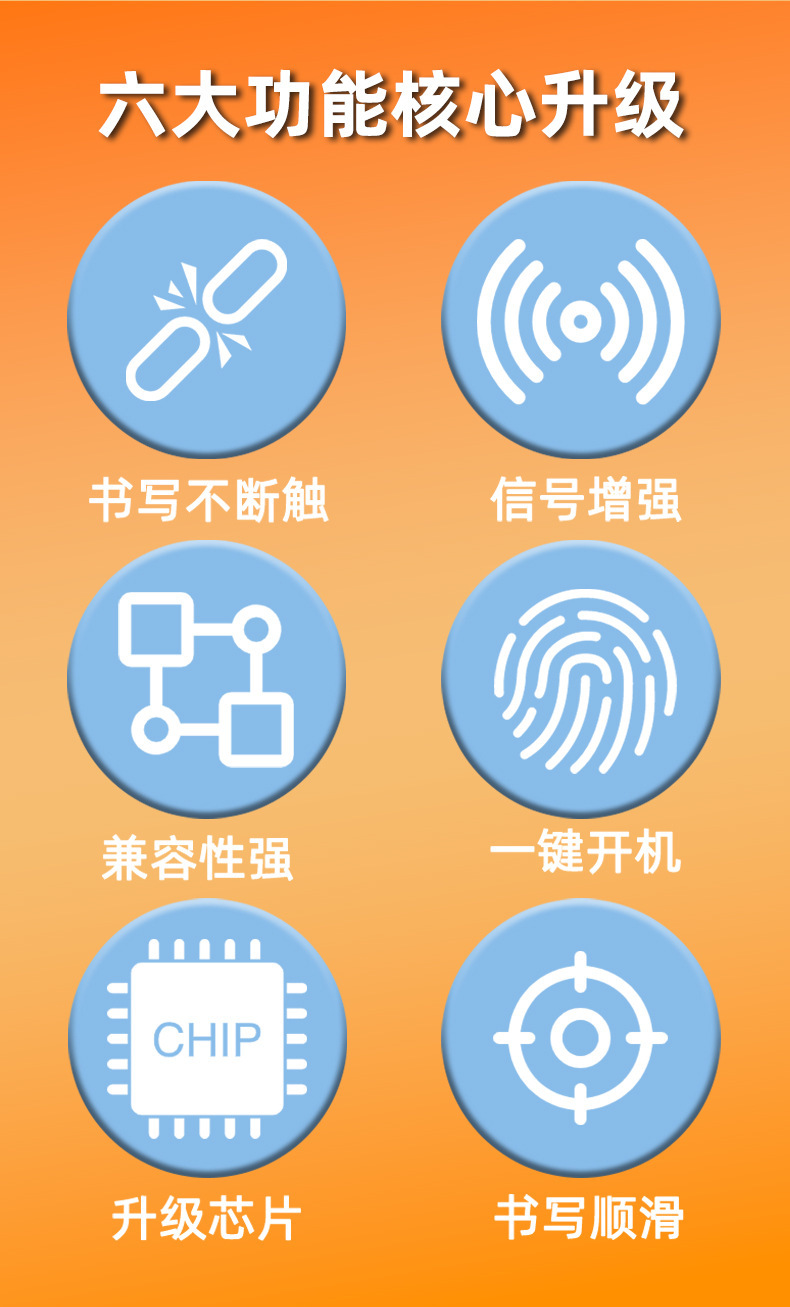 六大功能核心升级

书写不断触

信号增强

兼容性强

一键开机

CHIP

升级芯片

书写顺滑