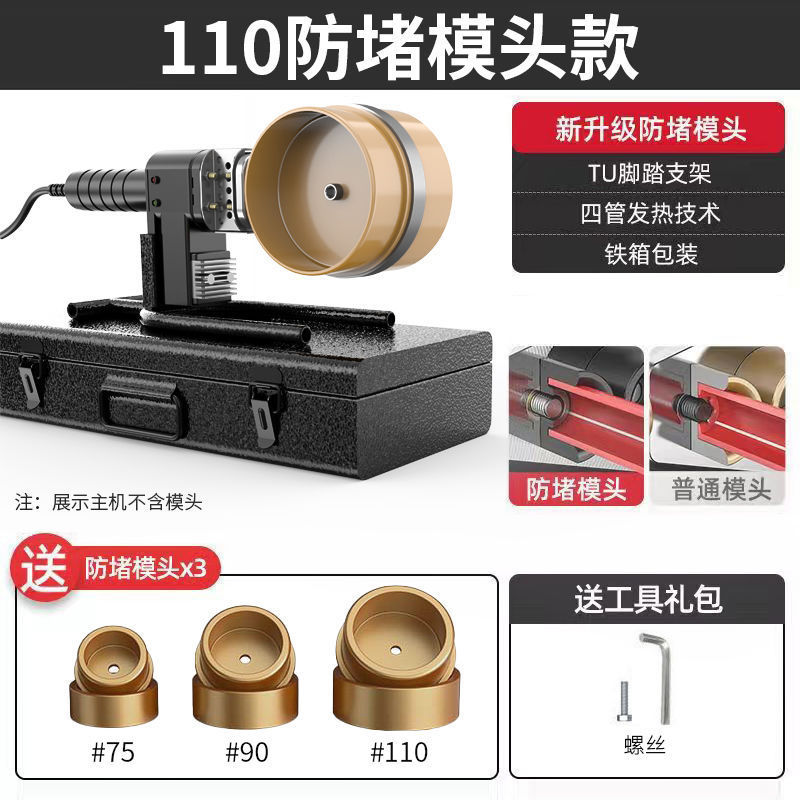 110防堵模头款

新升级防堵模头

TU脚踏支架

四管发热技术

铁箱包装

防堵模头

普通模头

注：展示主机不含模头

送

防堵模头x3

#75

#90

#110

送工具礼包

螺丝