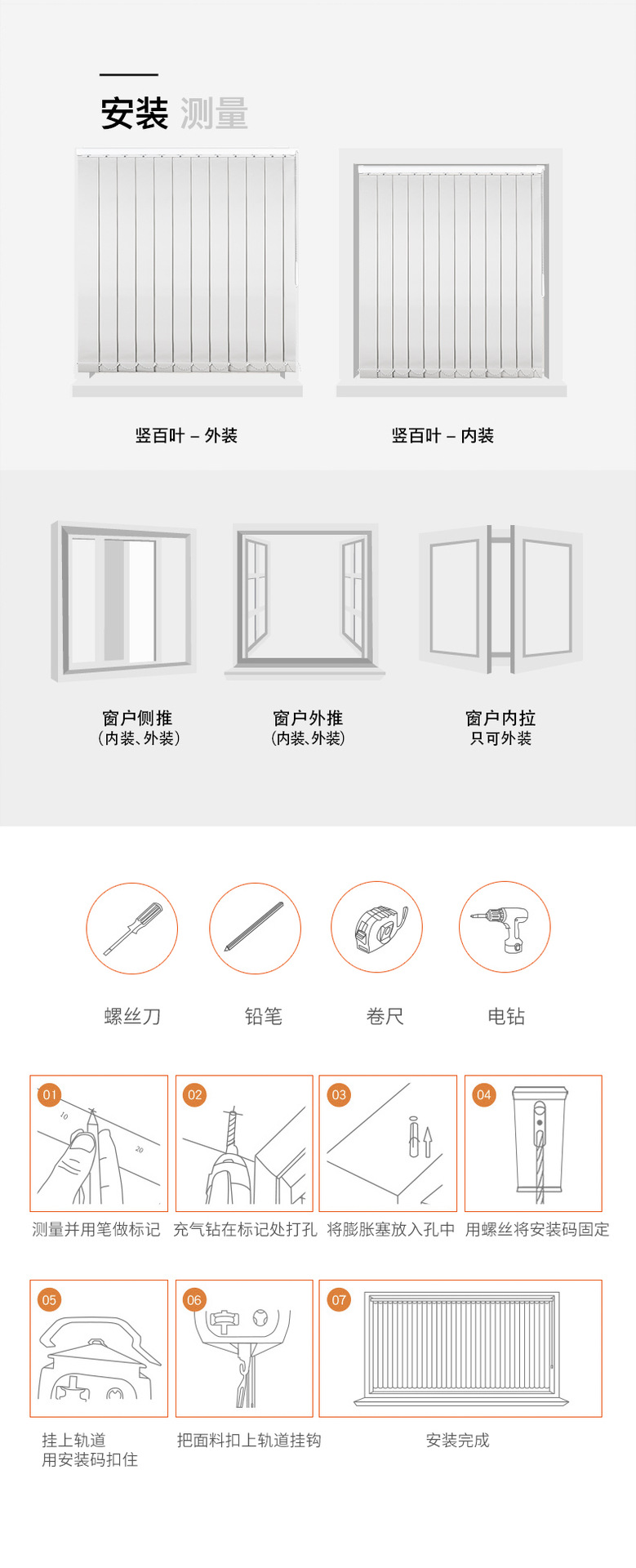 安装 测量

竖百叶 – 外装

竖百叶 – 内装

窗户侧推
（内装、外装）

窗户外推
（内装、外装）

窗户内拉
只可外装

螺丝刀

铅笔

卷尺

电钻

01
10
20
测量并用笔做标记

02
充气钻在标记处打孔

03
将膨胀塞放入孔中

04
用螺丝将安装码固定

05
挂上轨道
用安装码扣住

06
把面料扣上轨道挂钩

07
安装完成