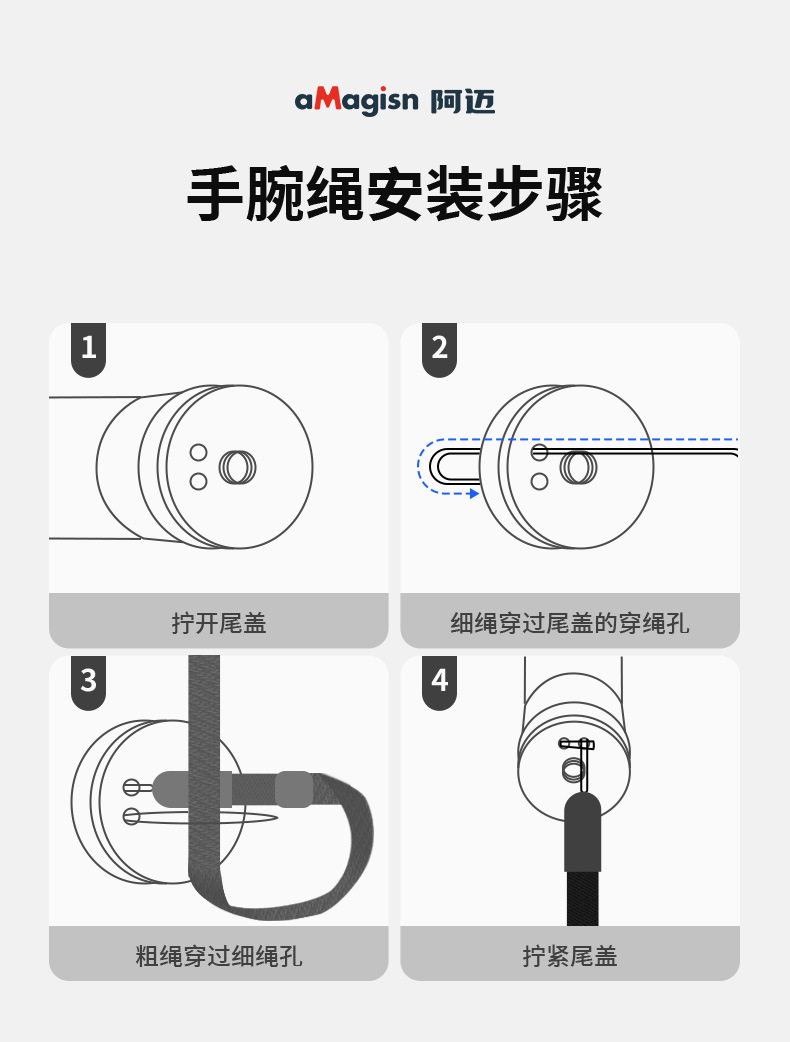 aMagisn 阿迈

手腕绳安装步骤

1

拧开尾盖

2

细绳穿过尾盖的穿绳孔

3

粗绳穿过细绳孔

4

拧紧尾盖