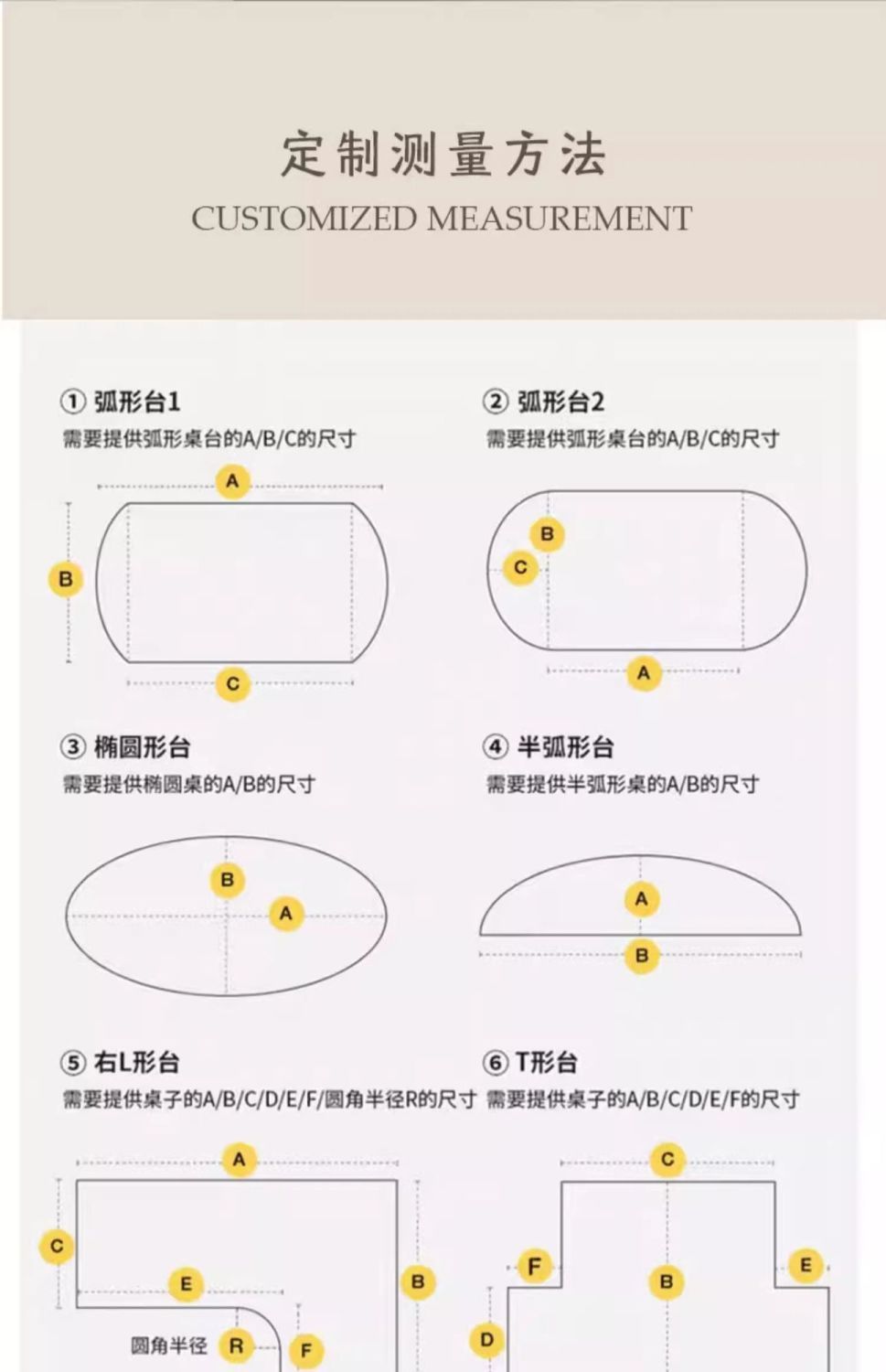 定制测量方法
CUSTOMIZED MEASUREMENT

① 弧形台1
需要提供弧形桌台的A/B/C的尺寸

A
B
C

② 弧形台2
需要提供弧形桌台的A/B/C的尺寸

B
C
A

③ 椭圆形台
需要提供椭圆桌的A/B的尺寸

B
A

④ 半弧形台
需要提供半弧形桌的A/B的尺寸

A
B

⑤ 右L形台
需要提供桌子的A/B/C/D/E/F/圆角半径R的尺寸

A
C
E
B
圆角半径 R
F

⑥ T形台
需要提供桌子的A/B/C/D/E/F的尺寸

C
F
B
E
D