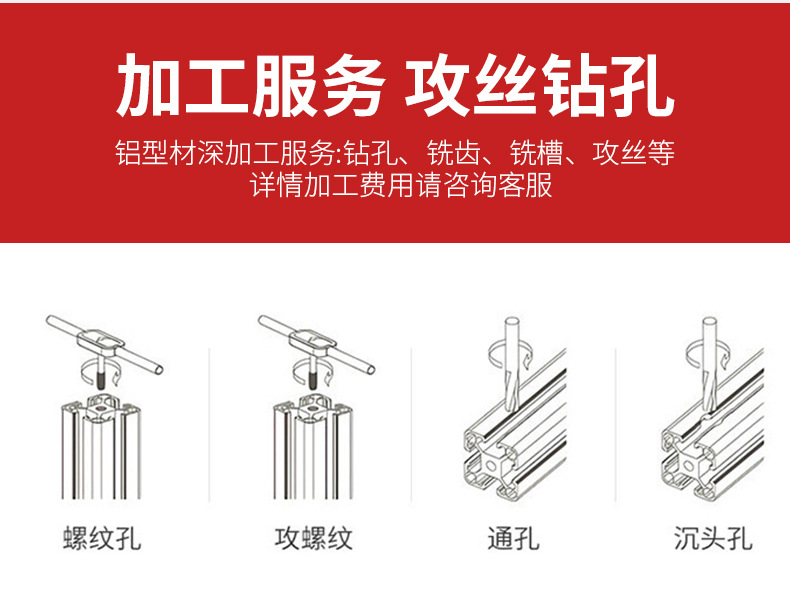 加工服务 攻丝钻孔

铝型材深加工服务:钻孔、铣齿、铣槽、攻丝等
详情加工费用请咨询客服

螺纹孔

攻螺纹

通孔

沉头孔