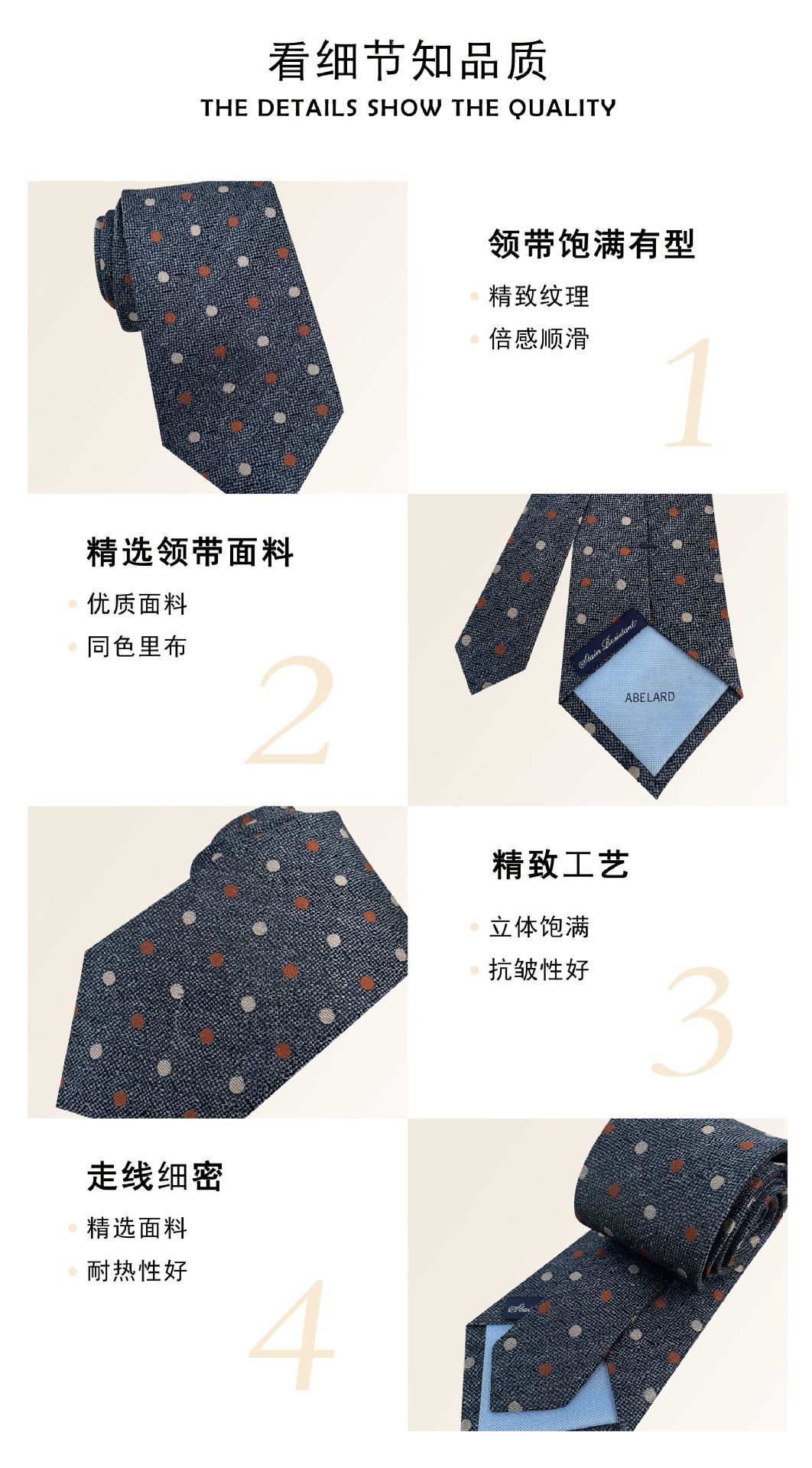 看细节知品质
THE DETAILS SHOW THE QUALITY

领带饱满有型
精致纹理
倍感顺滑
1

精选领带面料
优质面料
同色里布
2

Stain Resistant
ABELARD

精致工艺
立体饱满
抗皱性好
3

走线细密
精选面料
耐热性好
4