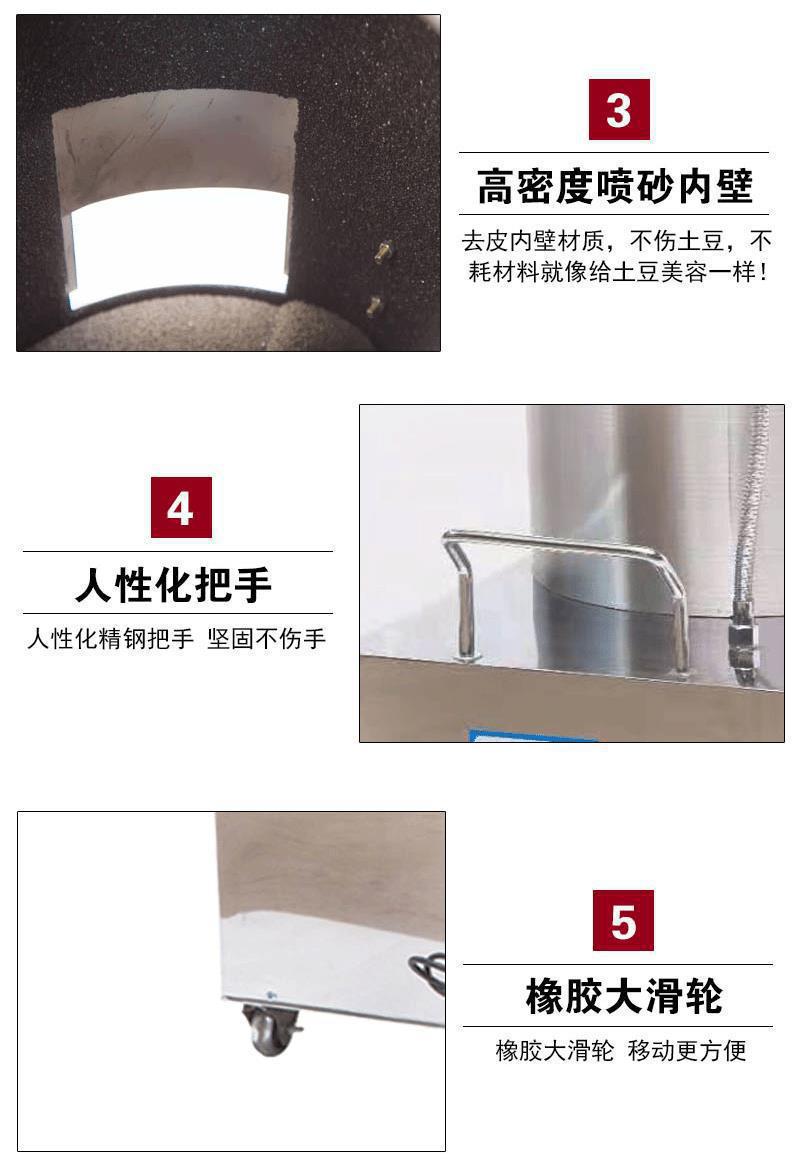 3

高密度喷砂内壁

去皮内壁材质，不伤土豆，不耗材料就像给土豆美容一样！

4

人性化把手

人性化精钢把手 坚固不伤手

5

橡胶大滑轮

橡胶大滑轮 移动更方便