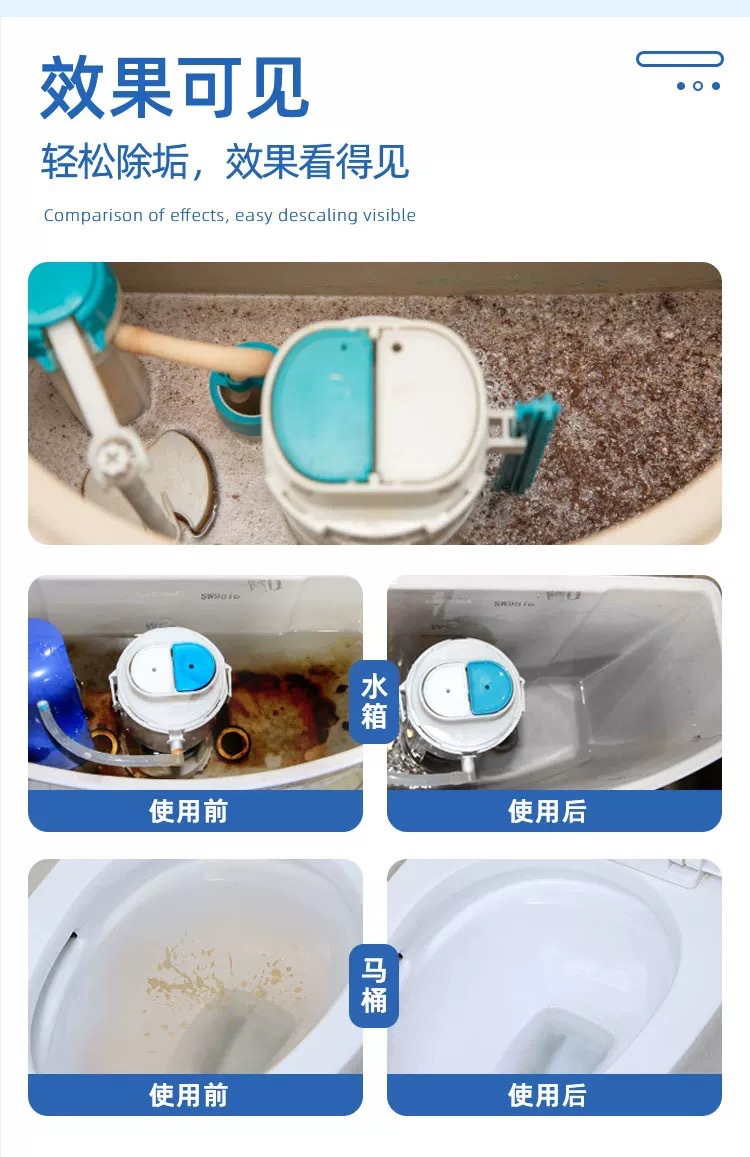 效果可见

轻松除垢，效果看得见

Comparison of effects, easy descaling visible

水箱

使用前

使用后

马桶

使用前

使用后