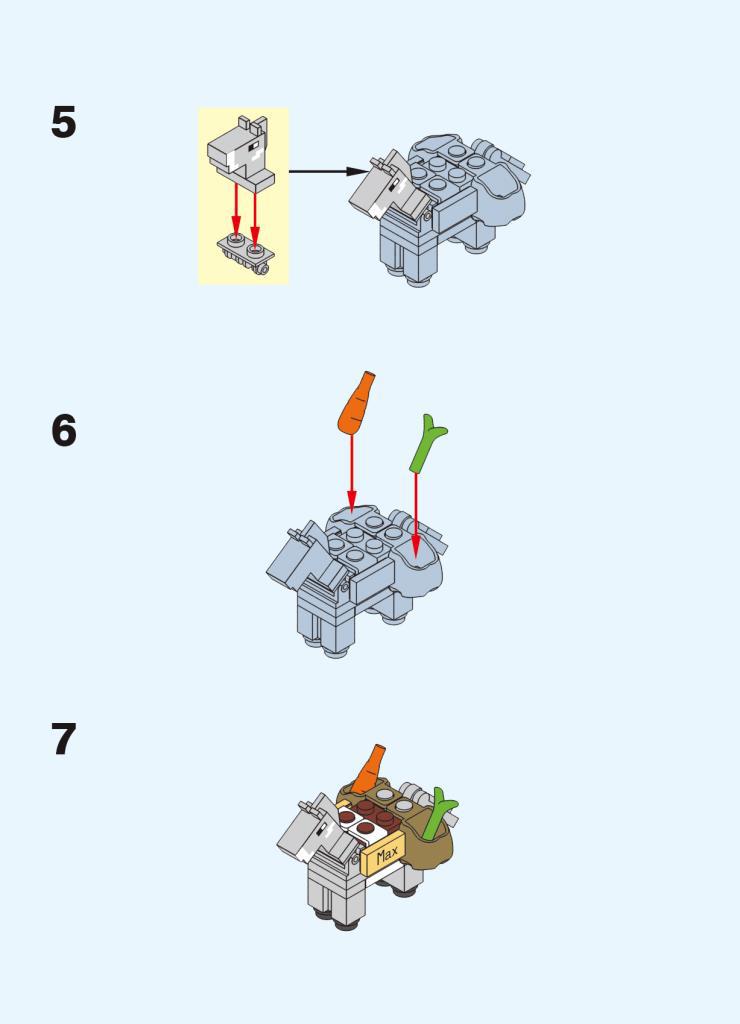 5

6

7

Max