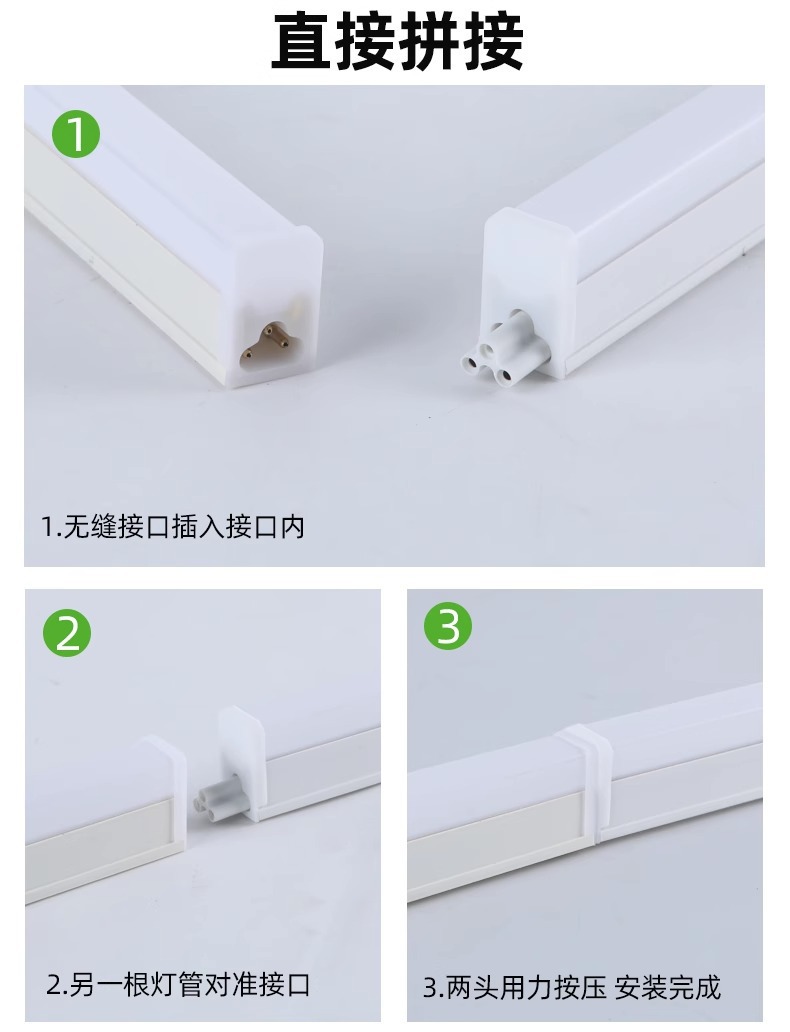 直接拼接

1

1.无缝接口插入接口内

2

2.另一根灯管对准接口

3

3.两头用力按压 安装完成