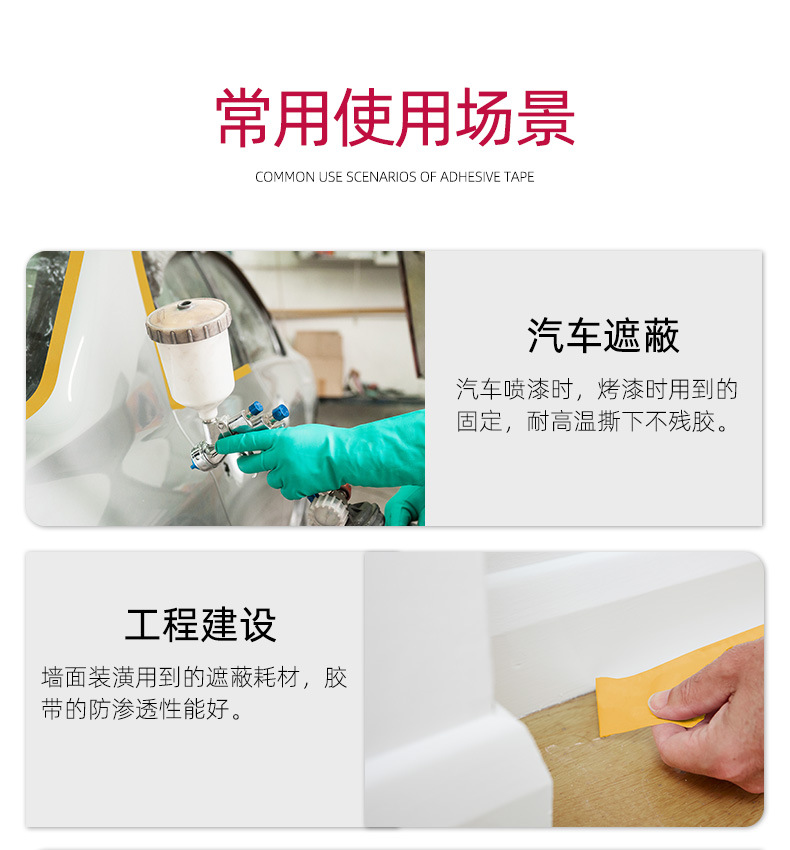 常用使用场景

COMMON USE SCENARIOS OF ADHESIVE TAPE

汽车遮蔽

汽车喷漆时，烤漆时用到的固定，耐高温撕下不残胶。

工程建设

墙面装潢用到的遮蔽耗材，胶带的防渗透性能好。