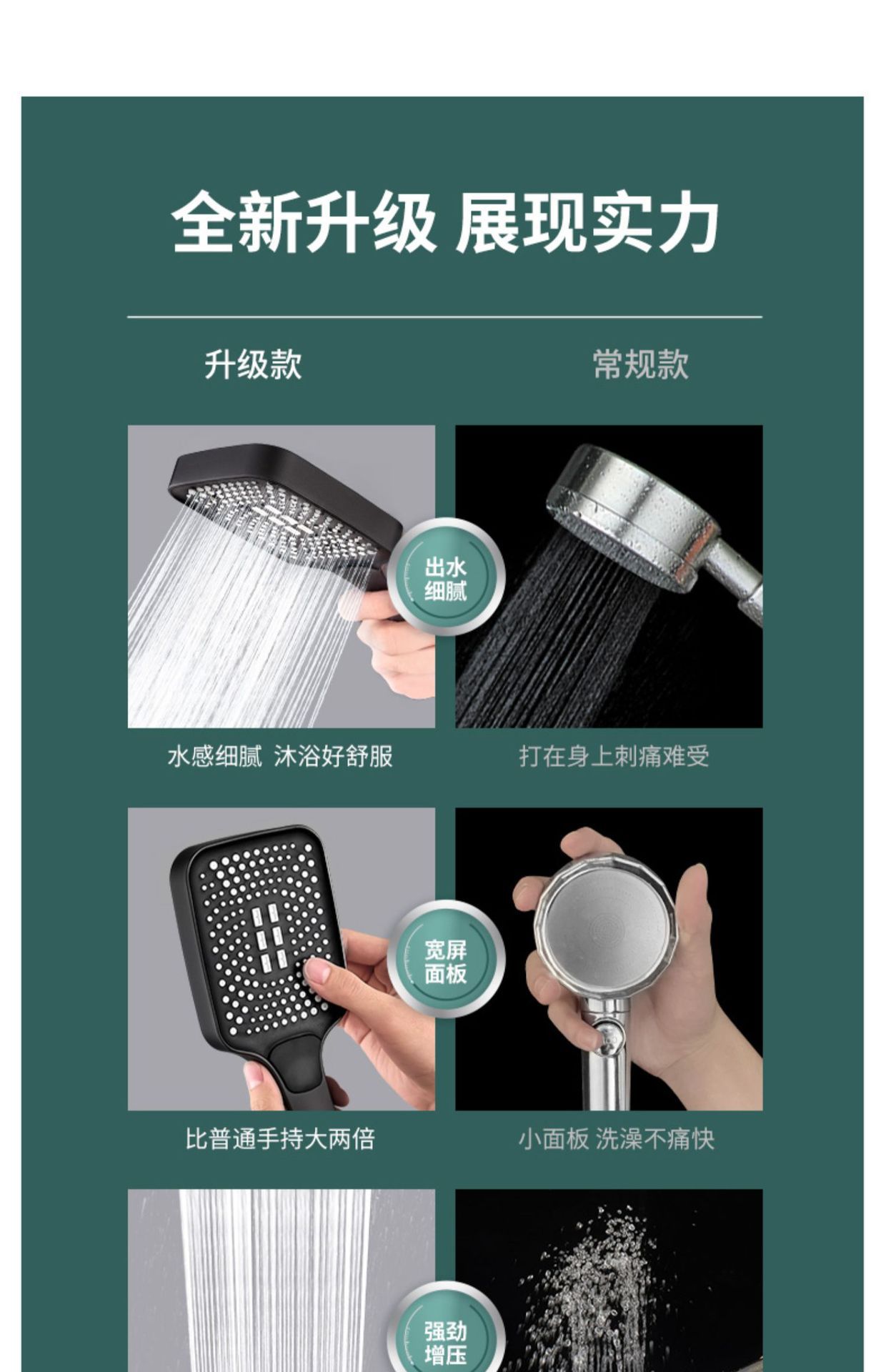 全新升级 展现实力

升级款

常规款

出水细腻

水感细腻 沐浴好舒服

打在身上刺痛难受

宽屏面板

比普通手持大两倍

小面板 洗澡不痛快

强劲增压