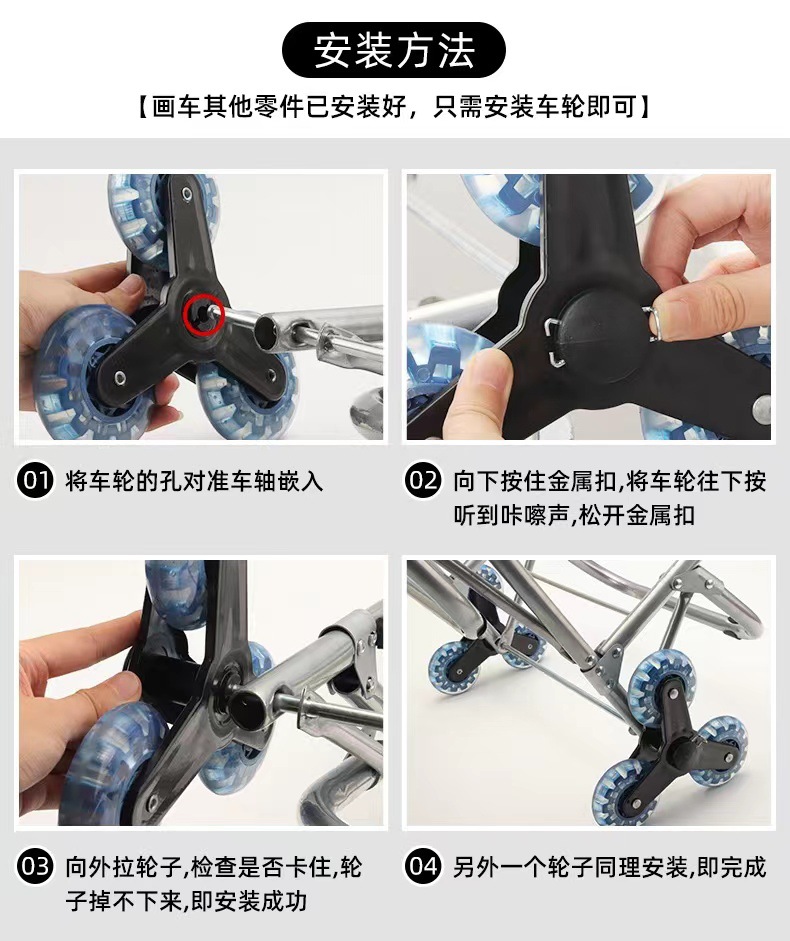 安装方法

【画车其他零件已安装好，只需安装车轮即可】

01 将车轮的孔对准车轴嵌入

02 向下按住金属扣,将车轮往下按听到咔嚓声,松开金属扣

03 向外拉轮子,检查是否卡住,轮子掉不下来,即安装成功

04 另外一个轮子同理安装,即完成