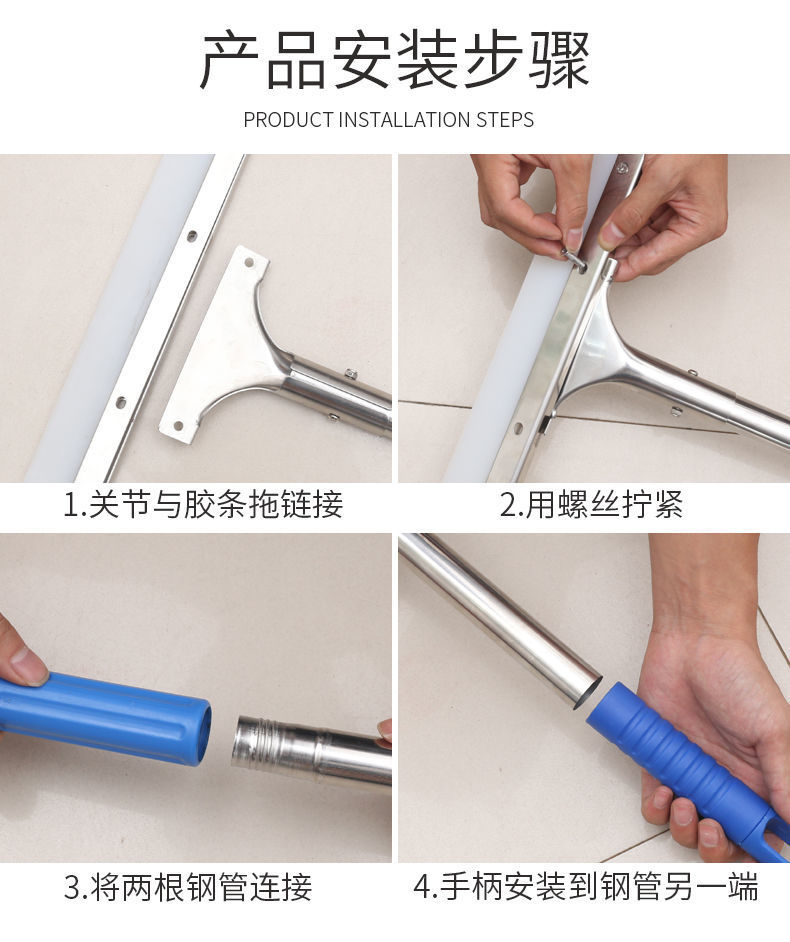 产品安装步骤

PRODUCT INSTALLATION STEPS

1.关节与胶条拖链接

2.用螺丝拧紧

3.将两根钢管连接

4.手柄安装到钢管另一端