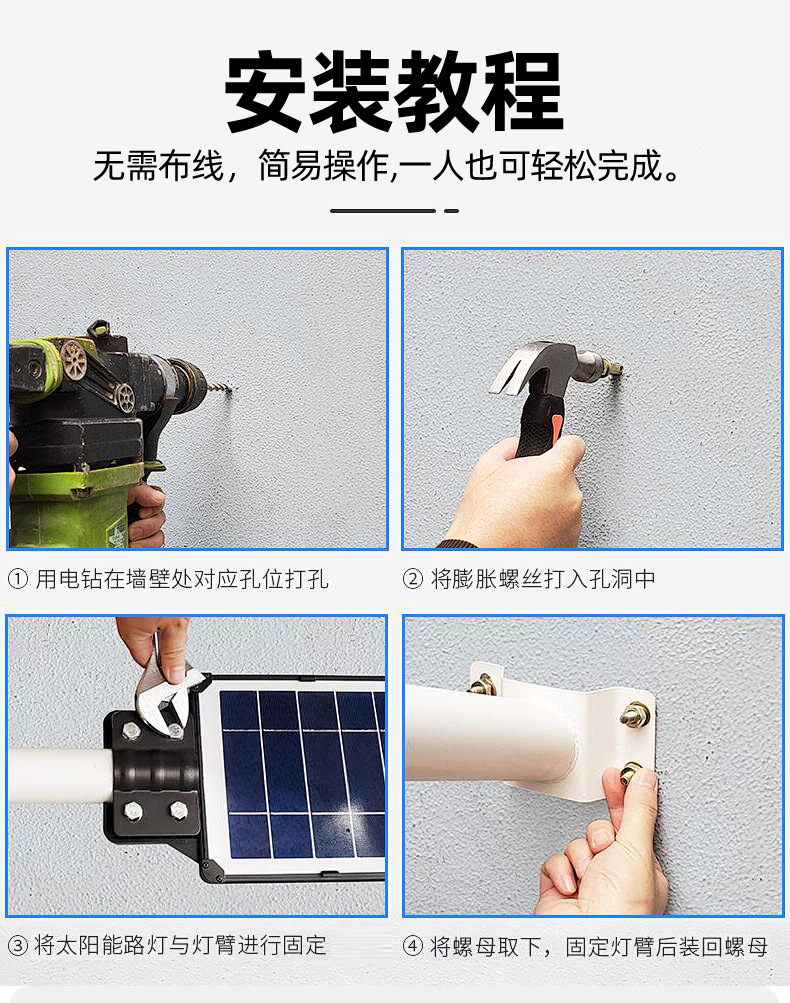 安装教程

无需布线，简易操作,一人也可轻松完成。

① 用电钻在墙壁处对应孔位打孔

② 将膨胀螺丝打入孔洞中

③ 将太阳能路灯与灯臂进行固定

④ 将螺母取下，固定灯臂后装回螺母