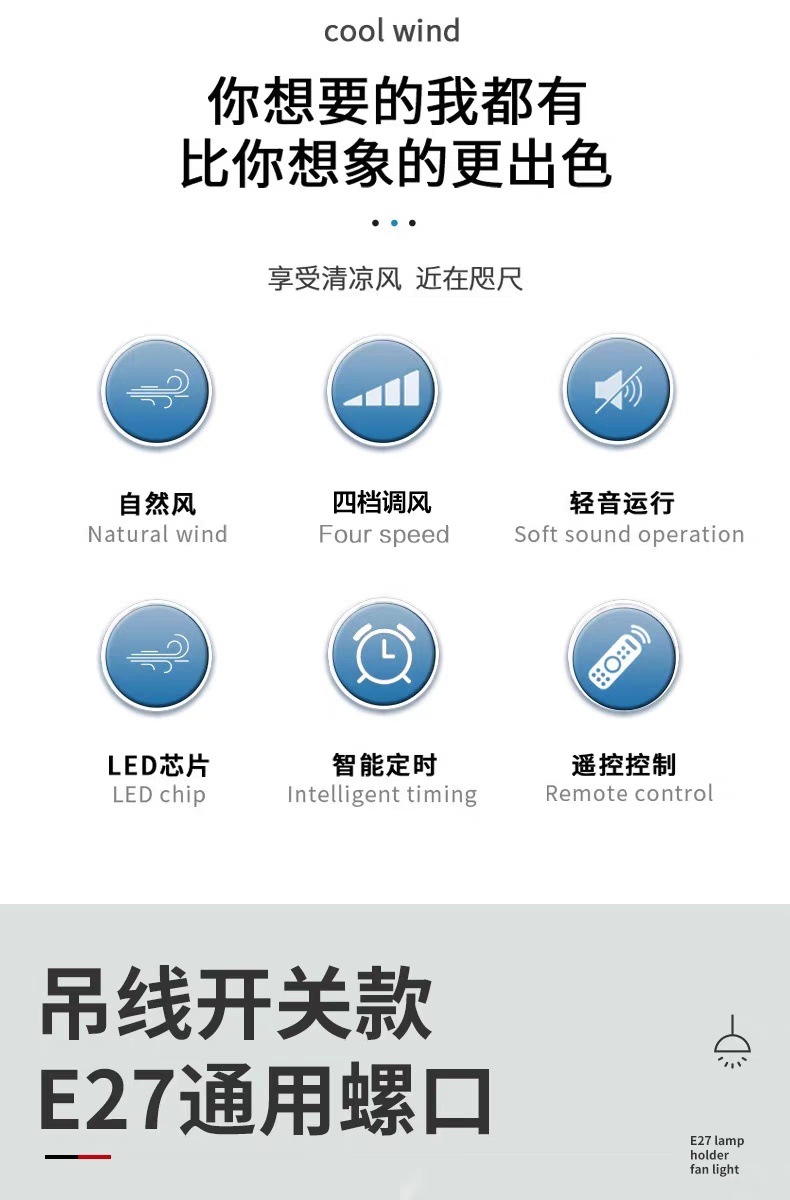 cool wind

你想要的我都有
比你想象的更出色

享受清凉风 近在咫尺

自然风
Natural wind

四档调风
Four speed

轻音运行
Soft sound operation

LED芯片
LED chip

智能定时
Intelligent timing

遥控控制
Remote control

吊线开关款
E27通用螺口

E27 lamp
holder
fan light