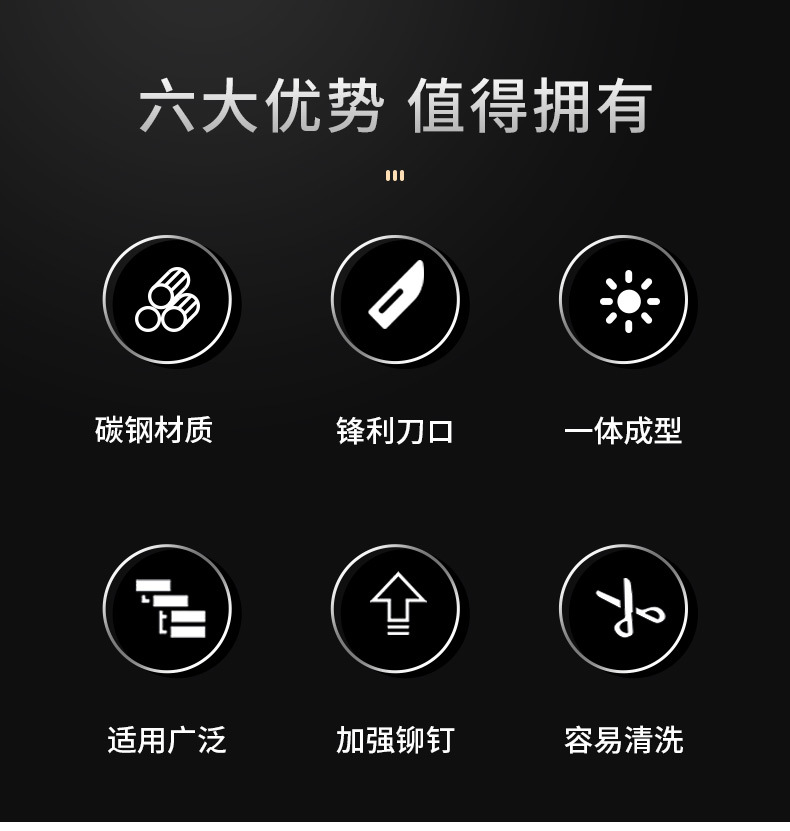 六大优势 值得拥有

碳钢材质

锋利刀口

一体成型

适用广泛

加强铆钉

容易清洗