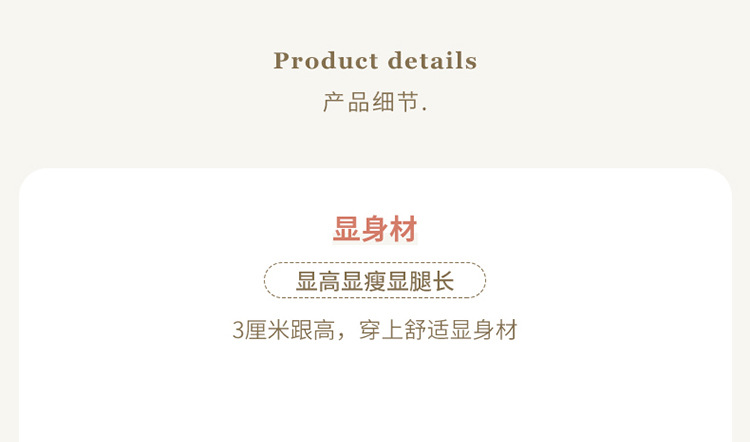 Product details
产品细节.

显身材

显高显瘦显腿长

3厘米跟高，穿上舒适显身材