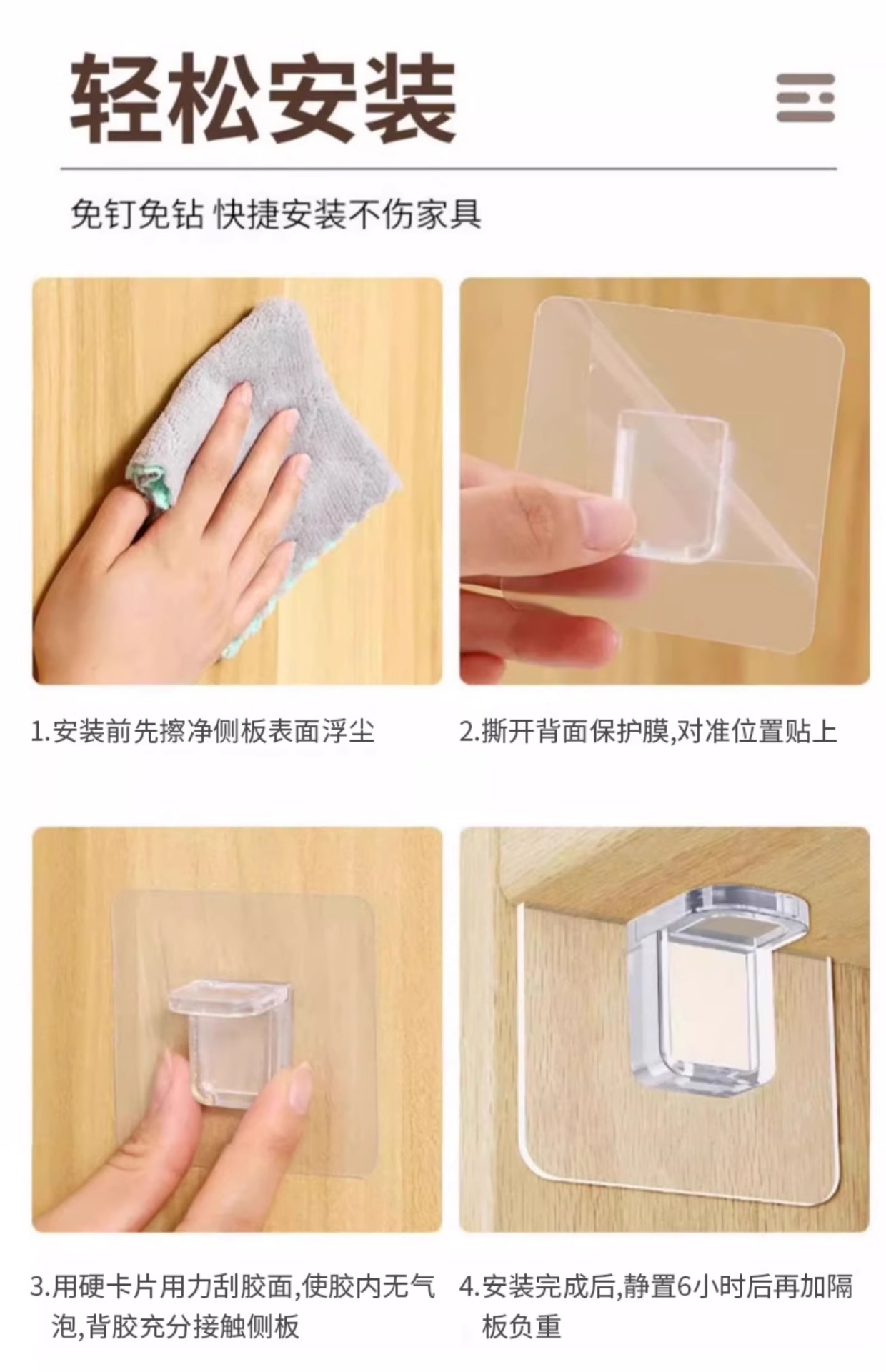 轻松安装

免钉免钻 快捷安装不伤家具

1.安装前先擦净侧板表面浮尘

2.撕开背面保护膜,对准位置贴上

3.用硬卡片用力刮胶面,使胶内无气泡,背胶充分接触侧板

4.安装完成后,静置6小时后再加隔板负重