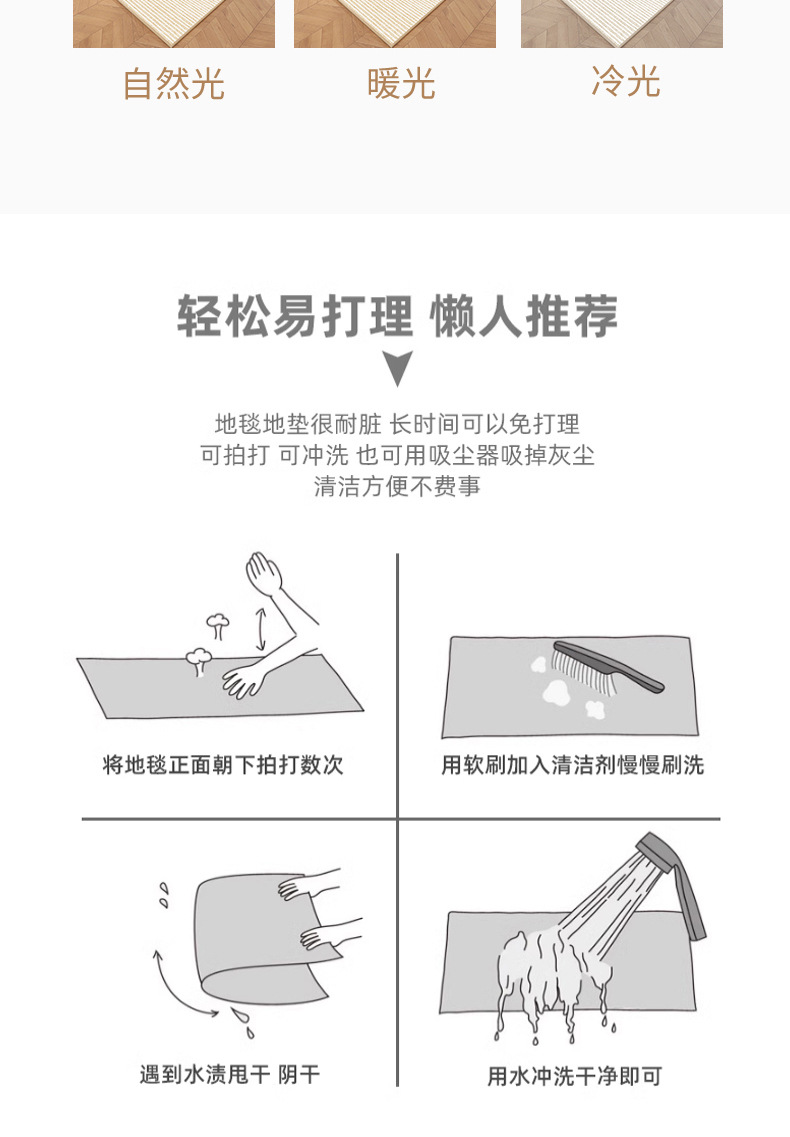 自然光

暖光

冷光

轻松易打理 懒人推荐

地毯地垫很耐脏 长时间可以免打理
可拍打 可冲洗 也可用吸尘器吸掉灰尘
清洁方便不费事

将地毯正面朝下拍打数次

用软刷加入清洁剂慢慢刷洗

遇到水渍甩干 阴干

用水冲洗干净即可