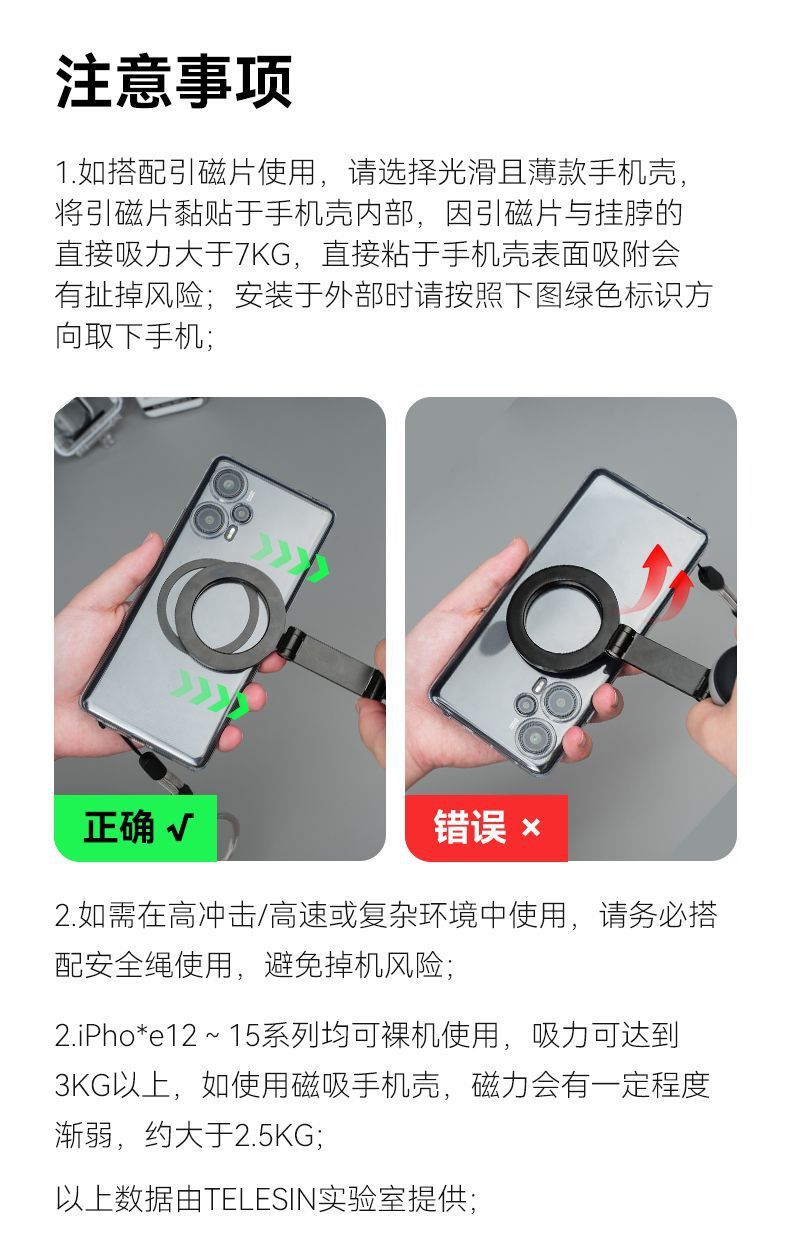 注意事项

1.如搭配引磁片使用，请选择光滑且薄款手机壳，将引磁片黏贴于手机壳内部，因引磁片与挂脖的直接吸力大于7KG，直接粘于手机壳表面吸附会有扯掉风险；安装于外部时请按照下图绿色标识方向取下手机；

正确 √

错误 ×

2.如需在高冲击/高速或复杂环境中使用，请务必搭配安全绳使用，避免掉机风险；

2.iPho*e12 ~ 15系列均可裸机使用，吸力可达到3KG以上，如使用磁吸手机壳，磁力会有一定程度渐弱，约大于2.5KG；

以上数据由TELESIN实验室提供；