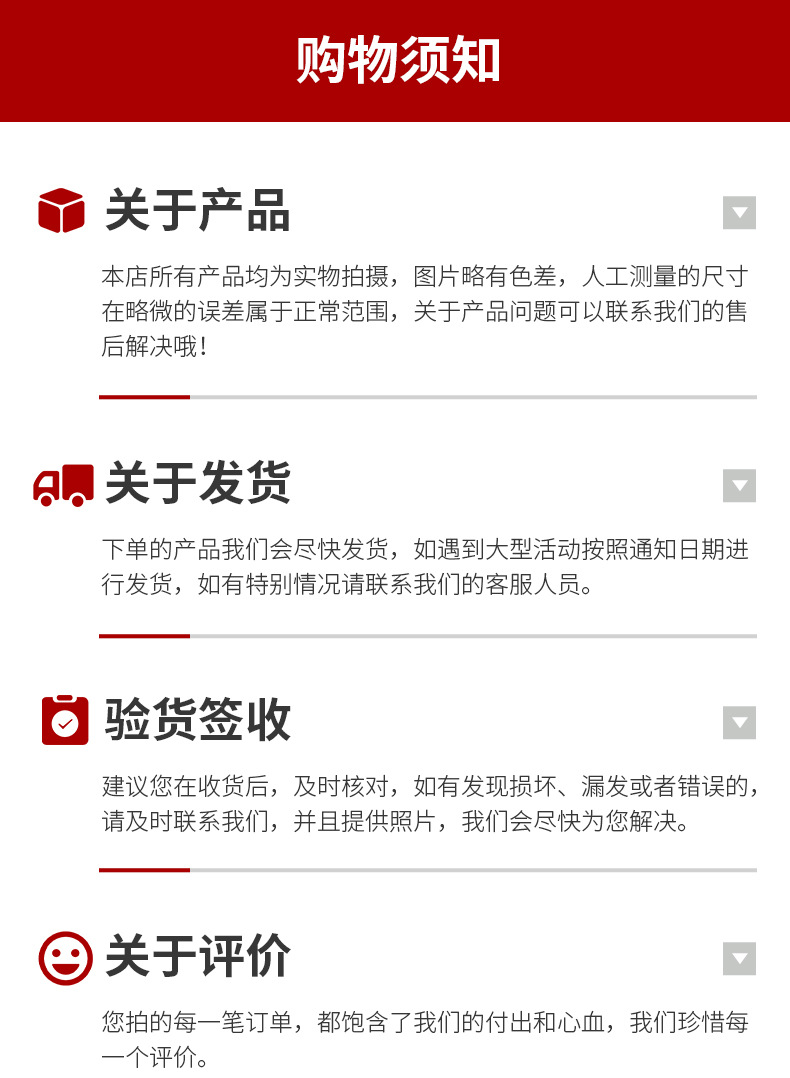 购物须知

关于产品

本店所有产品均为实物拍摄，图片略有色差，人工测量的尺寸在略微的误差属于正常范围，关于产品问题可以联系我们的售后解决哦！

关于发货

下单的产品我们会尽快发货，如遇到大型活动按照通知日期进行发货，如有特别情况请联系我们的客服人员。

验货签收

建议您在收货后，及时核对，如有发现损坏、漏发或者错误的，请及时联系我们，并且提供照片，我们会尽快为您解决。

关于评价

您拍的每一笔订单，都饱含了我们的付出和心血，我们珍惜每一个评价。