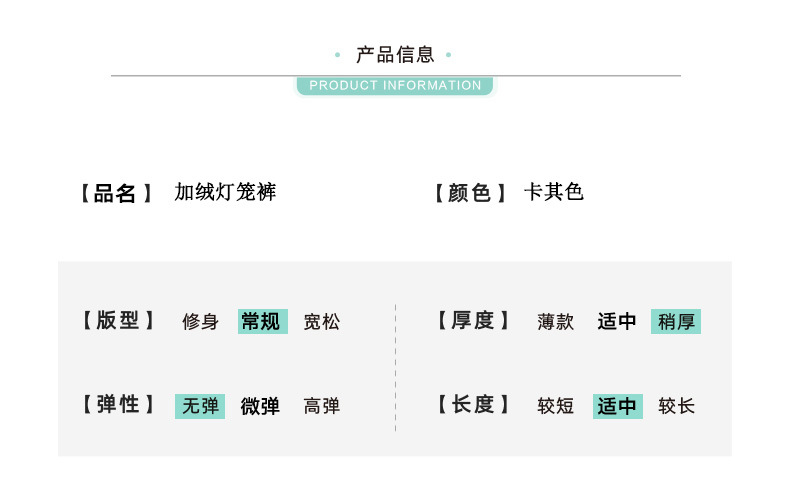 • 产品信息 •

PRODUCT INFORMATION

【品名】 加绒灯笼裤

【颜色】 卡其色

【版型】 修身 常规 宽松

【弹性】 无弹 微弹 高弹

【厚度】 薄款 适中 稍厚

【长度】 较短 适中 较长