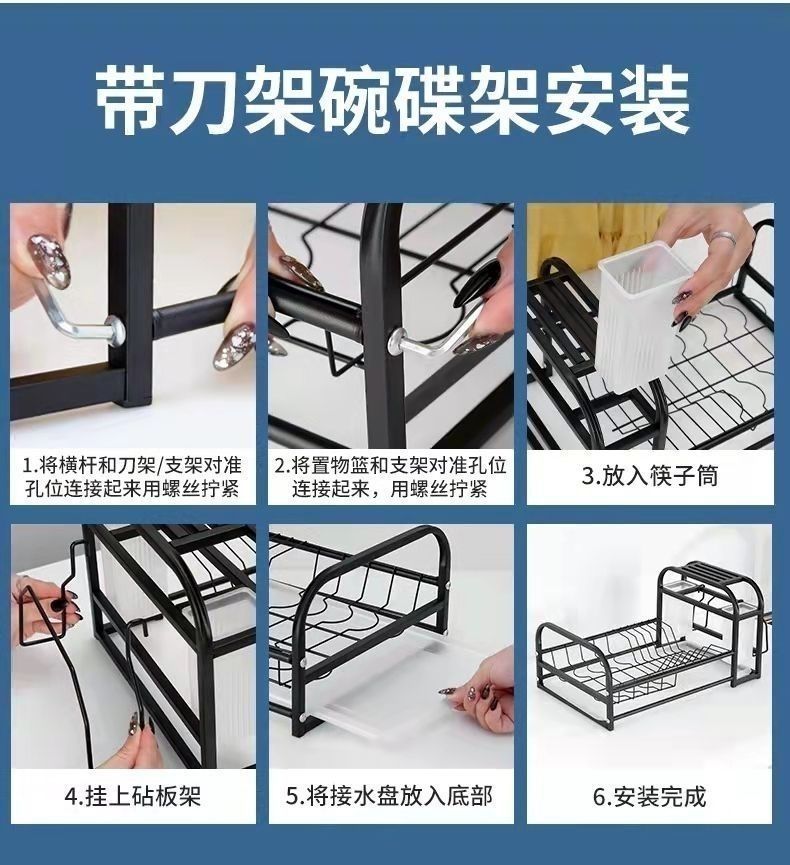 带刀架碗碟架安装

1.将横杆和刀架/支架对准孔位连接起来用螺丝拧紧

2.将置物篮和支架对准孔位连接起来，用螺丝拧紧

3.放入筷子筒

4.挂上砧板架

5.将接水盘放入底部

6.安装完成