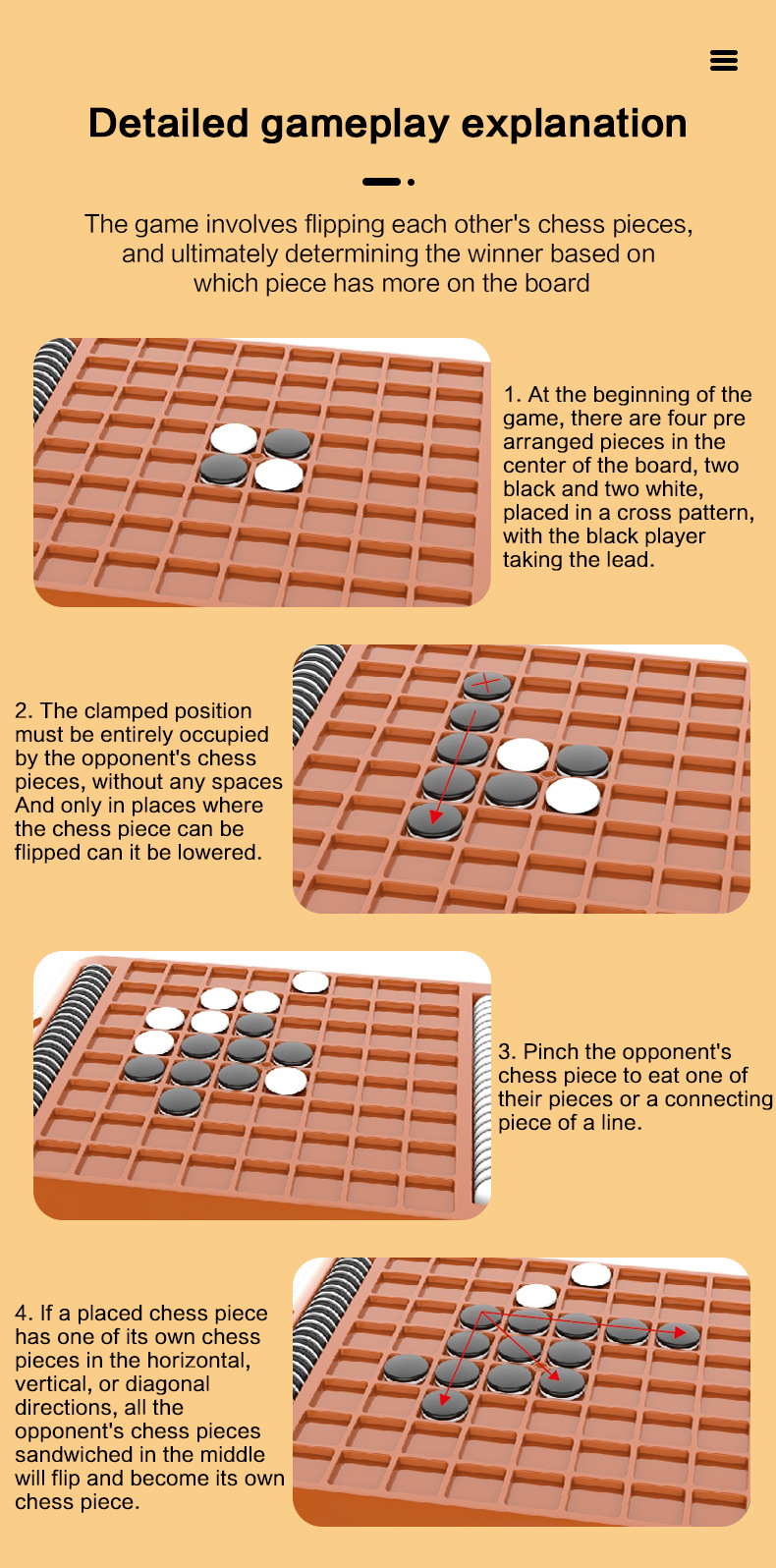 Detailed gameplay explanation

The game involves flipping each other's chess pieces, and ultimately determining the winner based on which piece has more on the board

1. At the beginning of the game, there are four pre arranged pieces in the center of the board, two black and two white, placed in a cross pattern, with the black player taking the lead.

2. The clamped position must be entirely occupied by the opponent's chess pieces, without any spaces And only in places where the chess piece can be flipped can it be lowered.

3. Pinch the opponent's chess piece to eat one of their pieces or a connecting piece of a line.

4. If a placed chess piece has one of its own chess pieces in the horizontal, vertical, or diagonal directions, all the opponent's chess pieces sandwiched in the middle will flip and become its own chess piece.