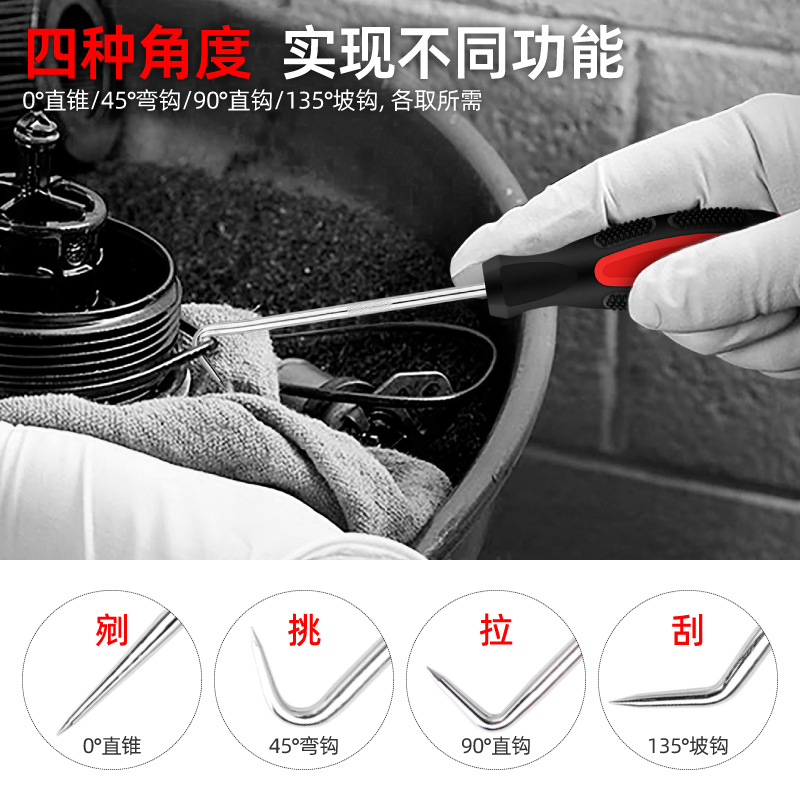 四种角度 实现不同功能
0°直锥/45°弯钩/90°直钩/135°坡钩, 各取所需

剜
0°直锥

挑
45°弯钩

拉
90°直钩

刮
135°坡钩