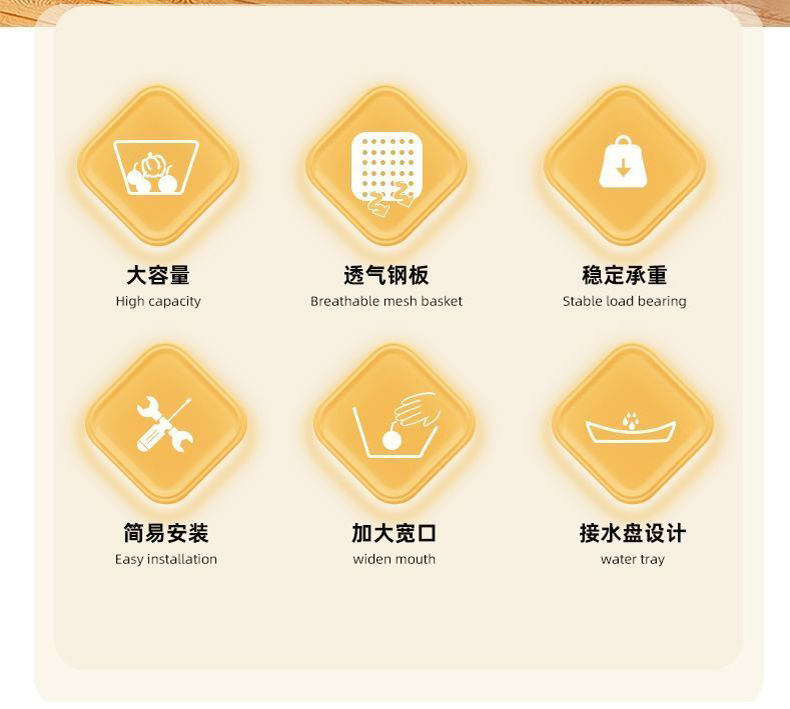 大容量
High capacity

透气钢板
Breathable mesh basket

稳定承重
Stable load bearing

简易安装
Easy installation

加大宽口
widen mouth

接水盘设计
water tray