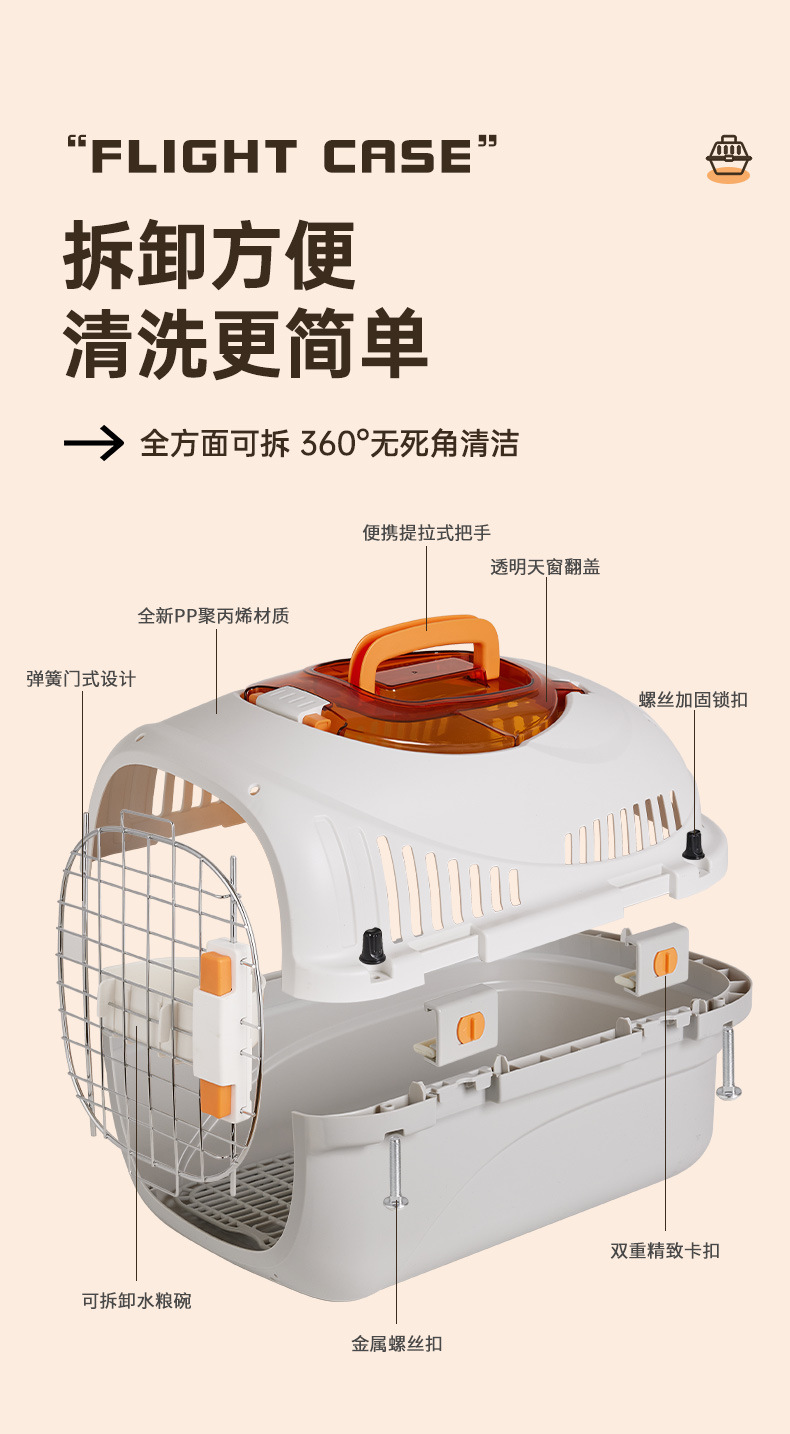 “FLIGHT CASE”

拆卸方便
清洗更简单

全方面可拆 360°无死角清洁

便携提拉式把手

透明天窗翻盖

全新PP聚丙烯材质

弹簧门式设计

螺丝加固锁扣

双重精致卡扣

可拆卸水粮碗

金属螺丝扣