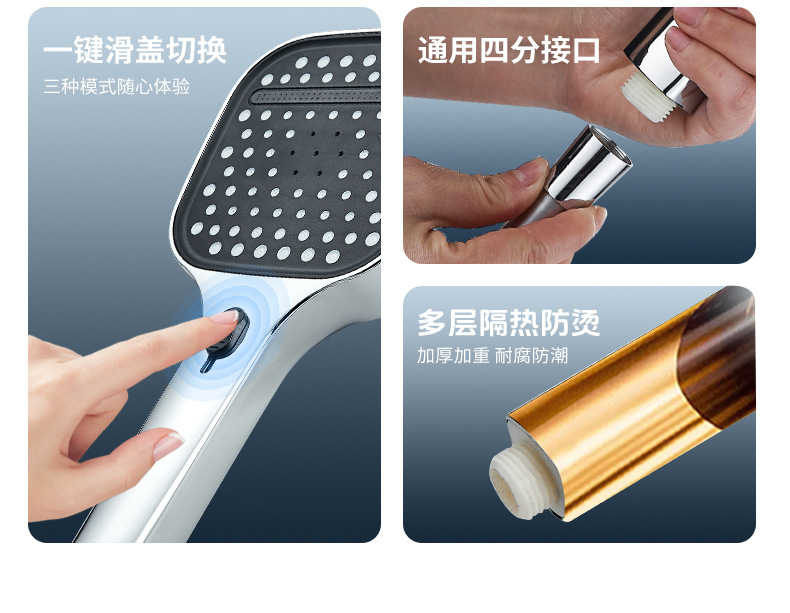 一键滑盖切换
三种模式随心体验

通用四分接口

多层隔热防烫
加厚加重 耐腐防潮