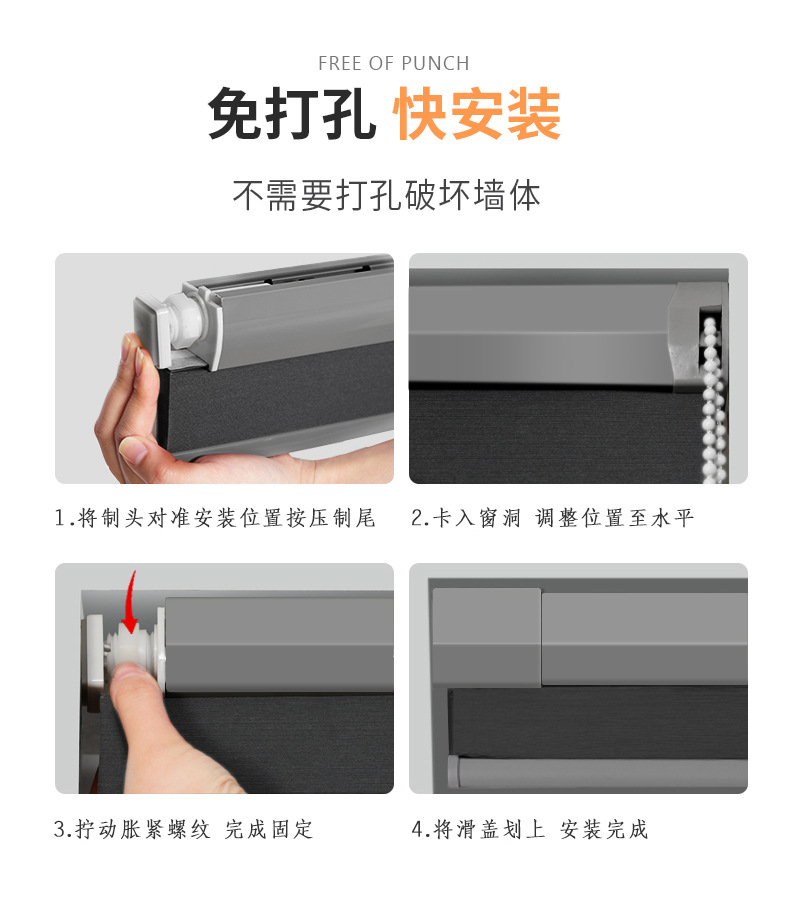 FREE OF PUNCH

免打孔 快安装

不需要打孔破坏墙体

1.将制头对准安装位置按压制尾

2.卡入窗洞 调整位置至水平

3.拧动胀紧螺纹 完成固定

4.将滑盖划上 安装完成