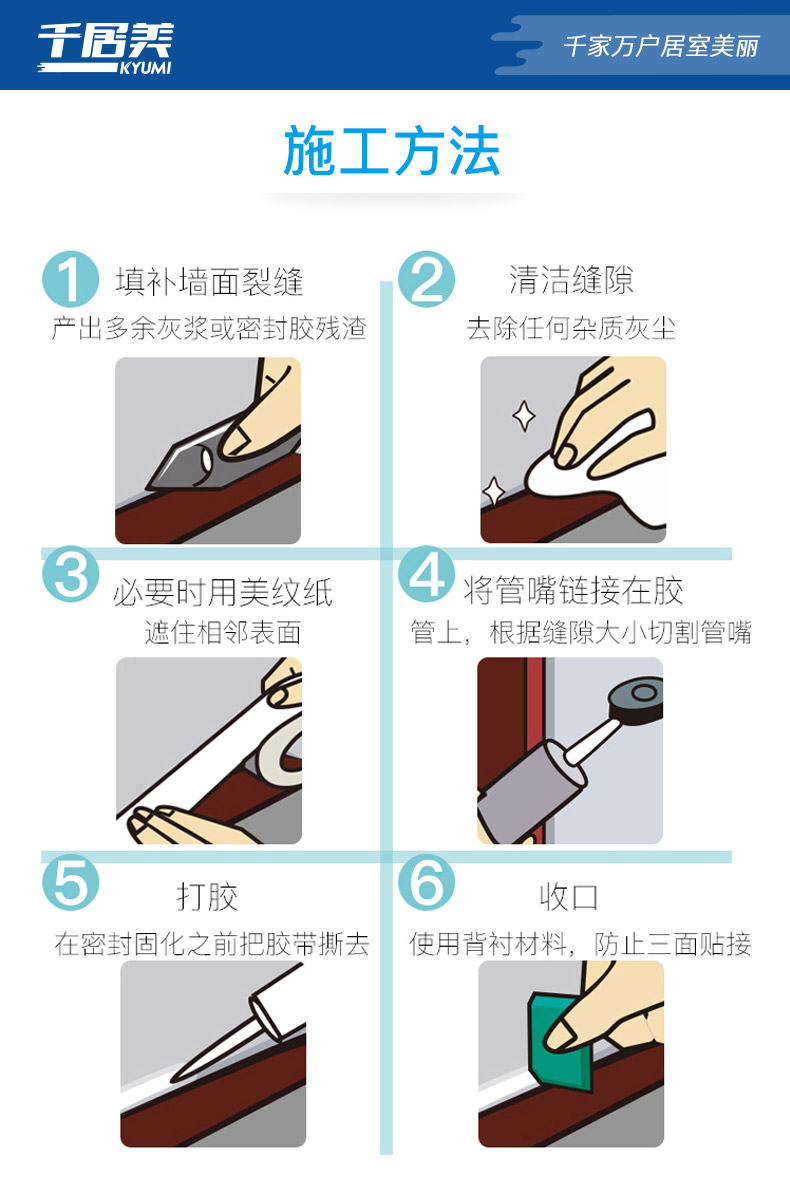 千居美
KYUMI

千家万户居室美丽

施工方法

1 填补墙面裂缝
产出多余灰浆或密封胶残渣

2 清洁缝隙
去除任何杂质灰尘

3 必要时用美纹纸
遮住相邻表面

4 将管嘴链接在胶
管上，根据缝隙大小切割管嘴

5 打胶
在密封固化之前把胶带撕去

6 收口
使用背衬材料，防止三面贴接