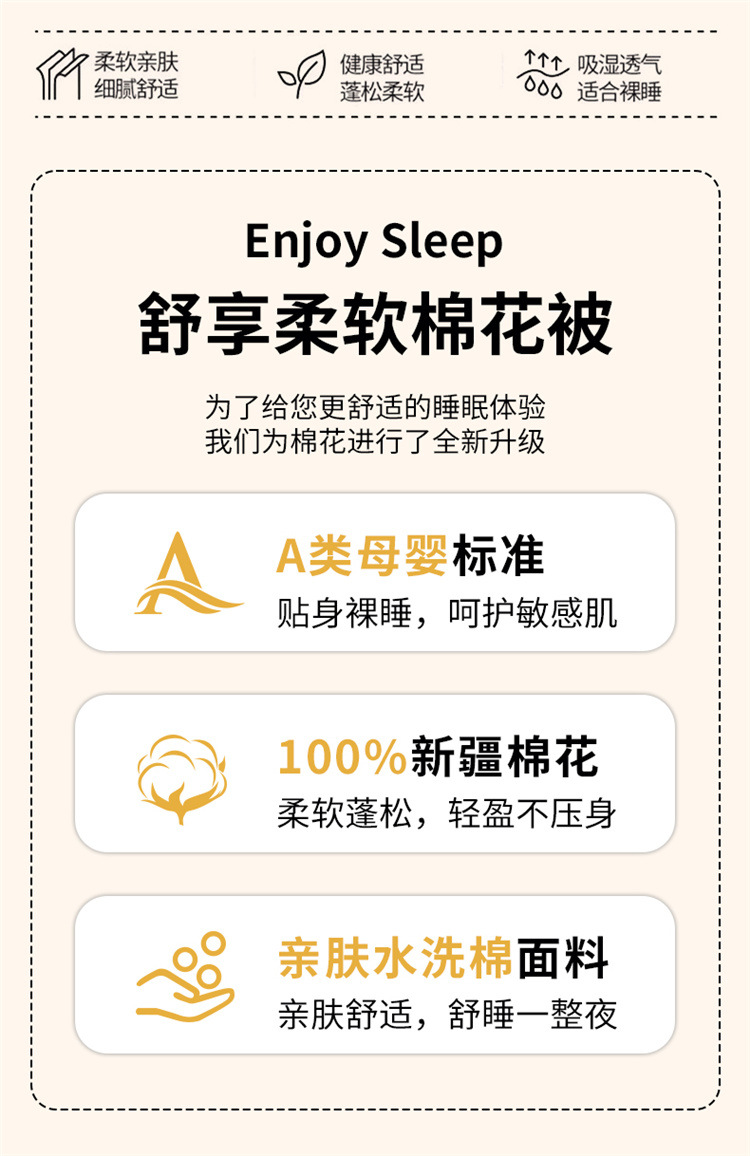 柔软亲肤
细腻舒适

健康舒适
蓬松柔软

吸湿透气
适合裸睡

Enjoy Sleep

舒享柔软棉花被

为了给您更舒适的睡眠体验
我们为棉花进行了全新升级

A类母婴标准
贴身裸睡，呵护敏感肌

100%新疆棉花
柔软蓬松，轻盈不压身

亲肤水洗棉面料
亲肤舒适，舒睡一整夜