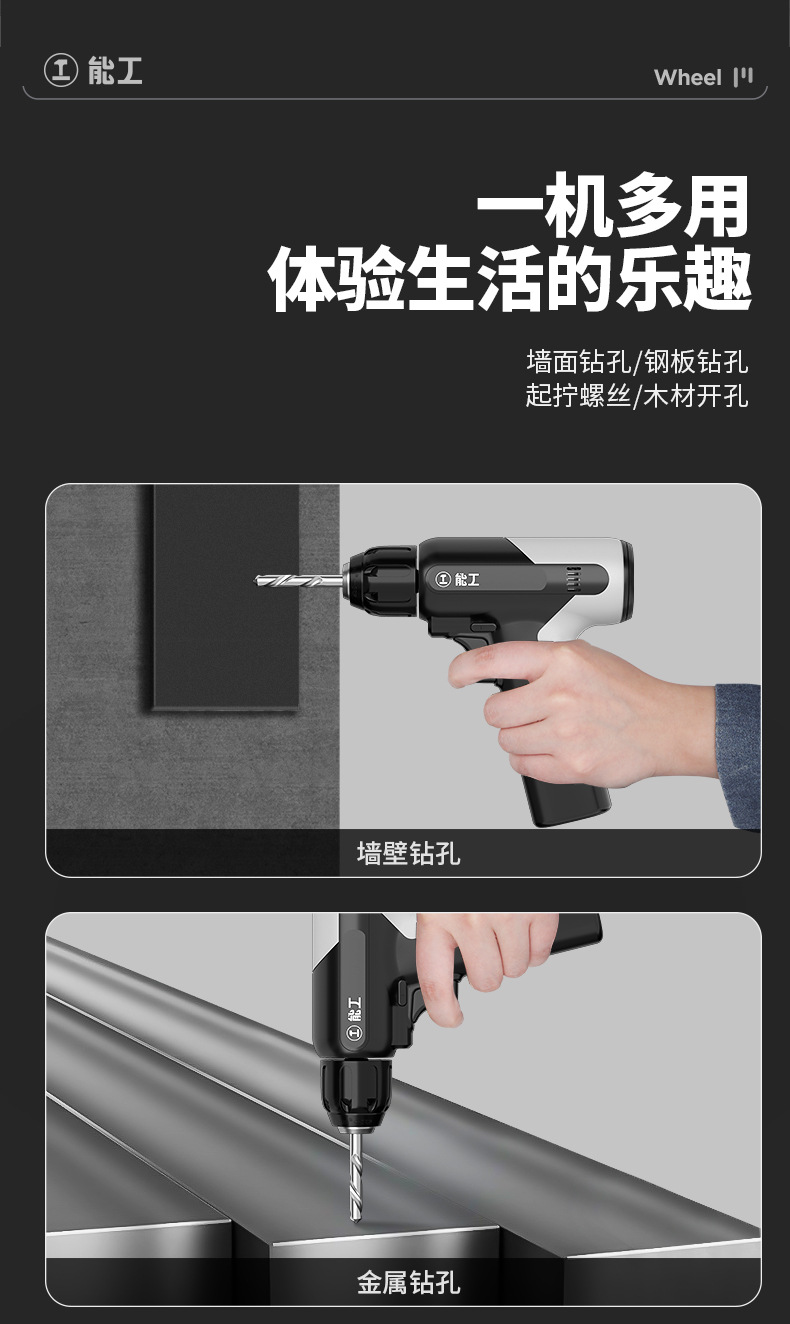 能工

Wheel

一机多用
体验生活的乐趣

墙面钻孔/钢板钻孔
起拧螺丝/木材开孔

能工

墙壁钻孔

能工

金属钻孔