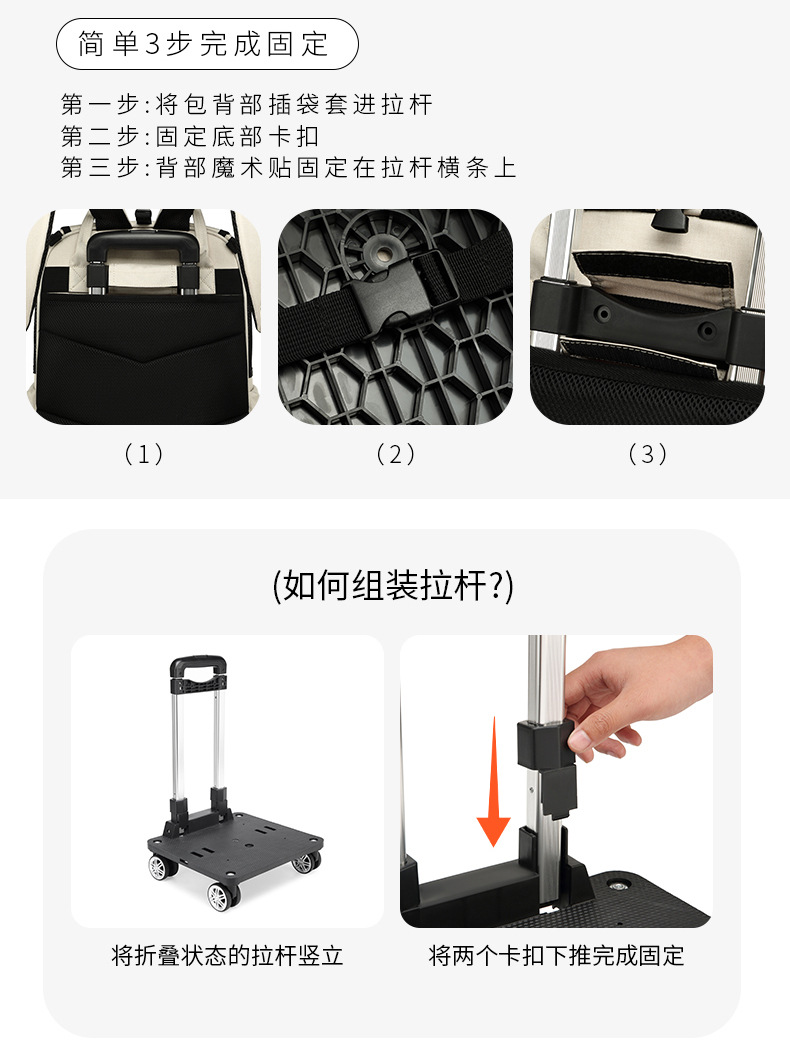 简单3步完成固定

第一步:将包背部插袋套进拉杆
第二步:固定底部卡扣
第三步:背部魔术贴固定在拉杆横条上

（1）

（2）

（3）

(如何组装拉杆?)

将折叠状态的拉杆竖立

将两个卡扣下推完成固定