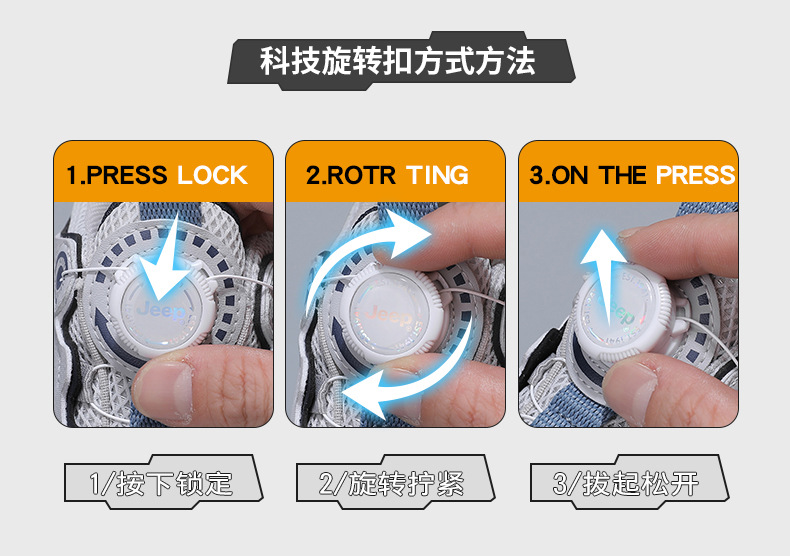 科技旋转扣方式方法

1.PRESS LOCK

Jeep

1/按下锁定

2.ROTR TING

Jeep

2/旋转拧紧

3.ON THE PRESS

Jeep

3/拔起松开