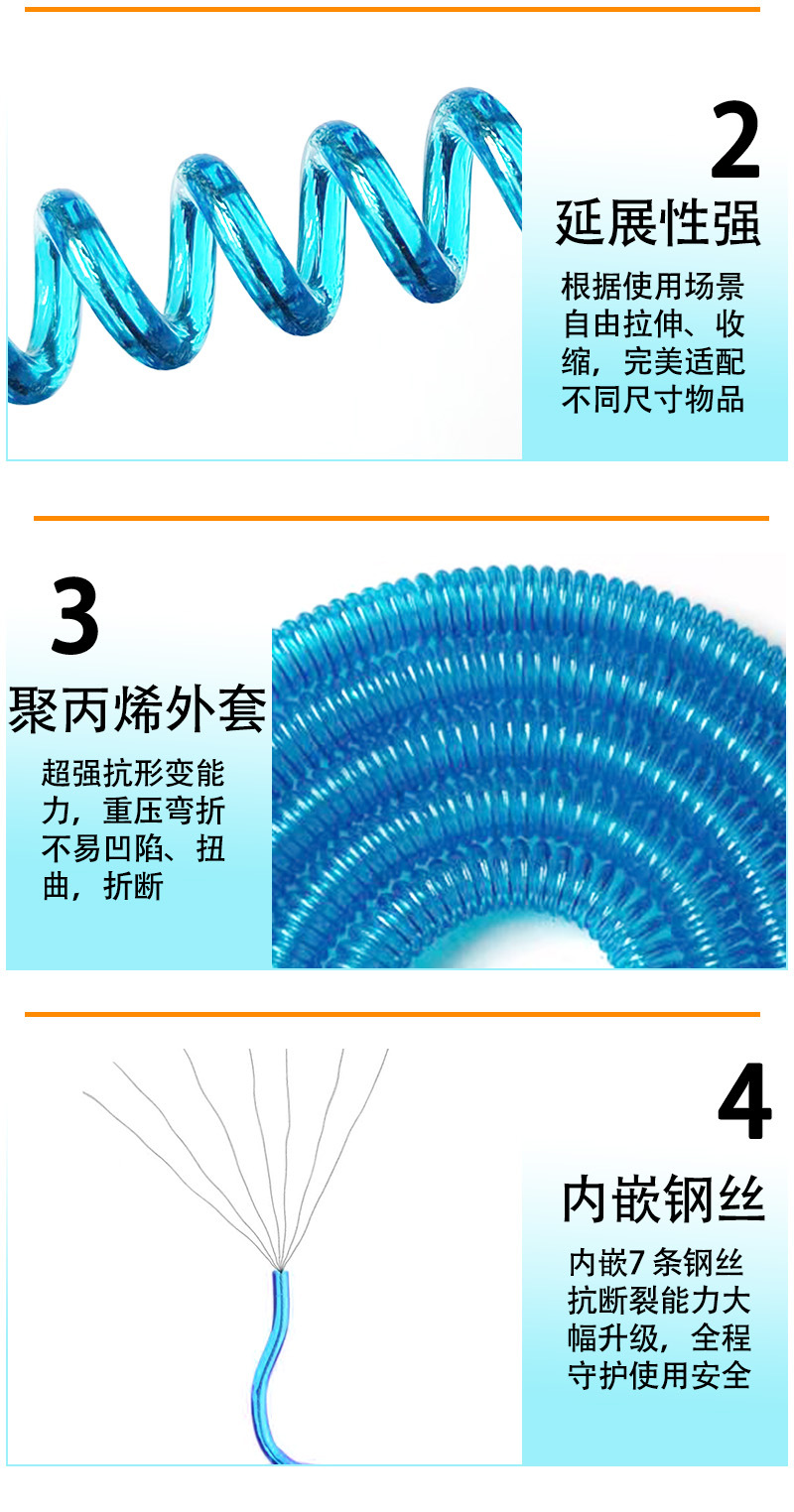 2
延展性强
根据使用场景自由拉伸、收缩，完美适配不同尺寸物品

3
聚丙烯外套
超强抗形变能力，重压弯折不易凹陷、扭曲，折断

4
内嵌钢丝
内嵌7条钢丝抗断裂能力大幅升级，全程守护使用安全